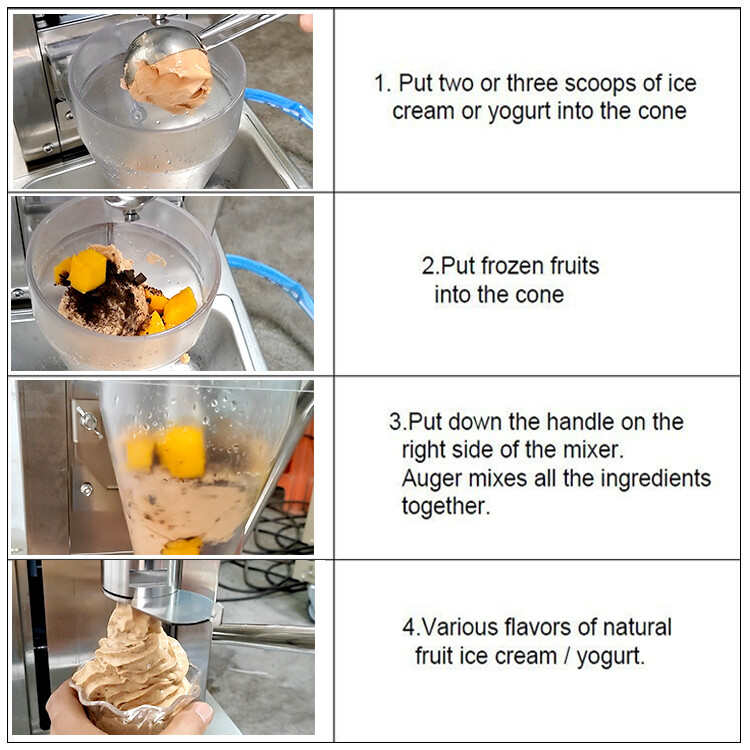 1. Put two or three scoops of ice cream or yogurt into the cone

2.Put frozen fruits into the cone

3.Put down the handle on the right side of the mixer. Auger mixes all the ingredients together.

4.Various flavors of natural fruit ice cream / yogurt.