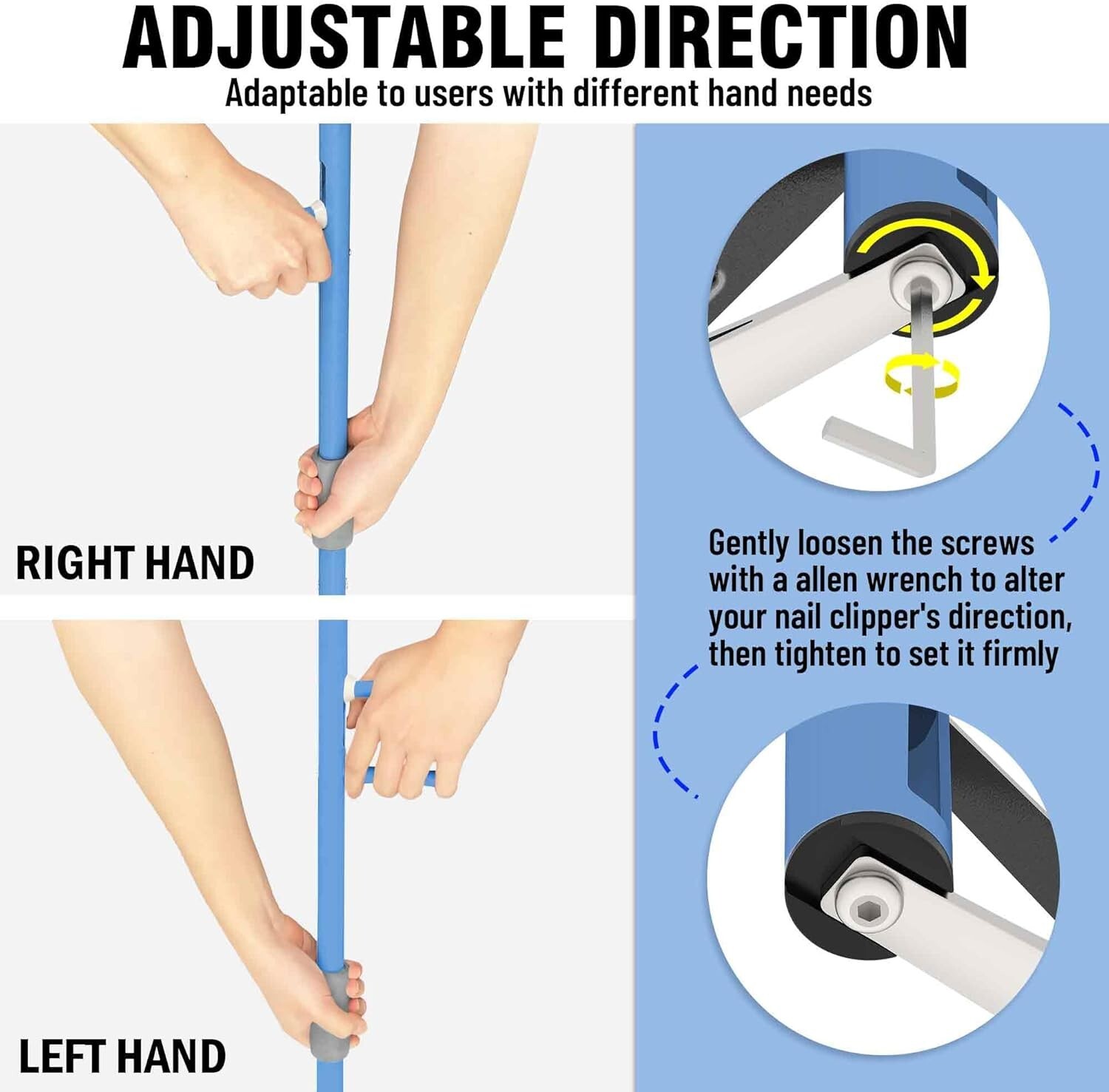 ADJUSTABLE DIRECTION
Adaptable to users with different hand needs

RIGHT HAND

LEFT HAND

Gently loosen the screws with a allen wrench to alter your nail clipper's direction, then tighten to set it firmly