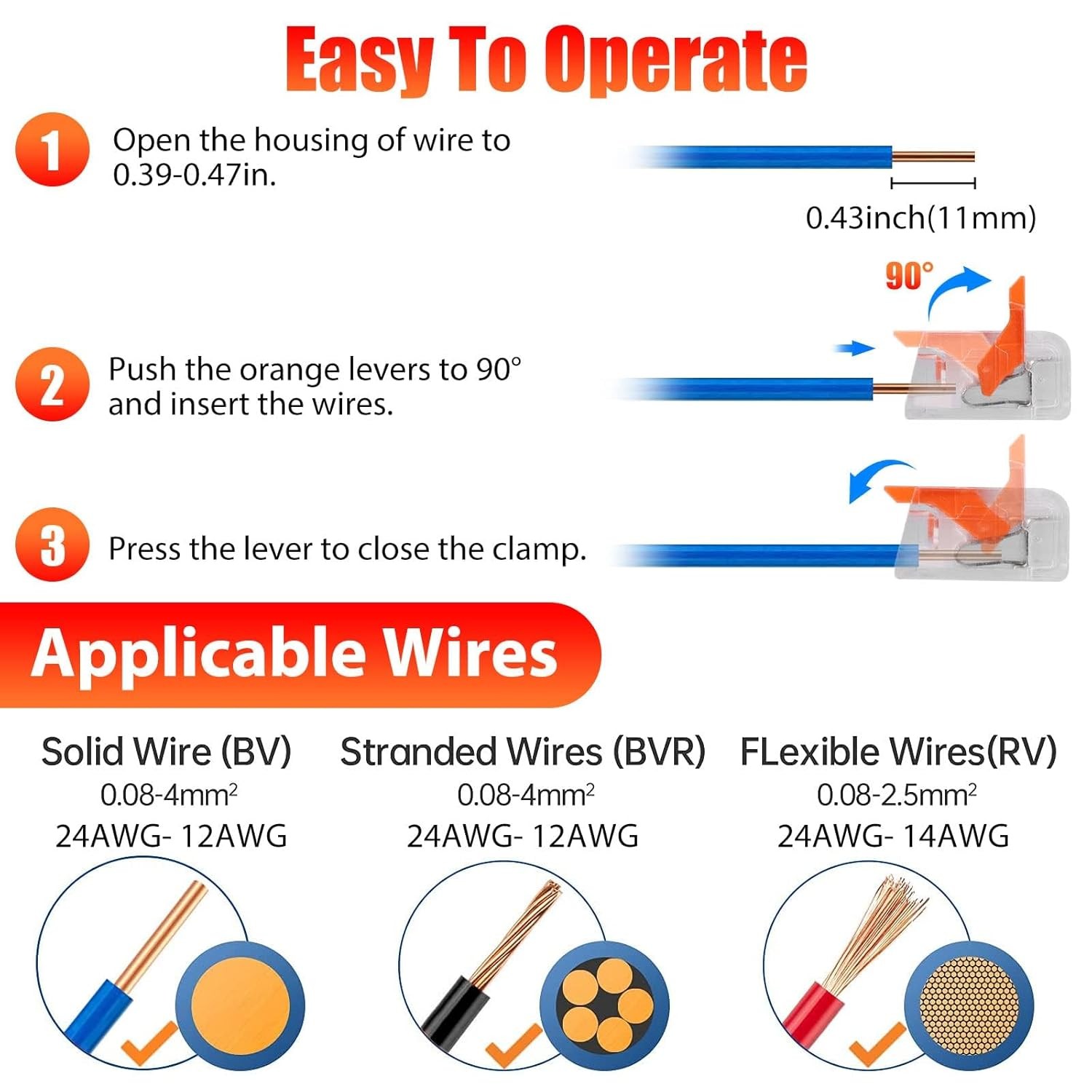 Easy To Operate

1 Open the housing of wire to 0.39-0.47in.

0.43inch(11mm)

90°

2 Push the orange levers to 90° and insert the wires.

3 Press the lever to close the clamp.

Applicable Wires

Solid Wire (BV)
0.08-4mm$^2$
24AWG- 12AWG

Stranded Wires (BVR)
0.08-4mm$^2$
24AWG- 12AWG

FLexible Wires(RV)
0.08-2.5mm$^2$
24AWG- 14AWG