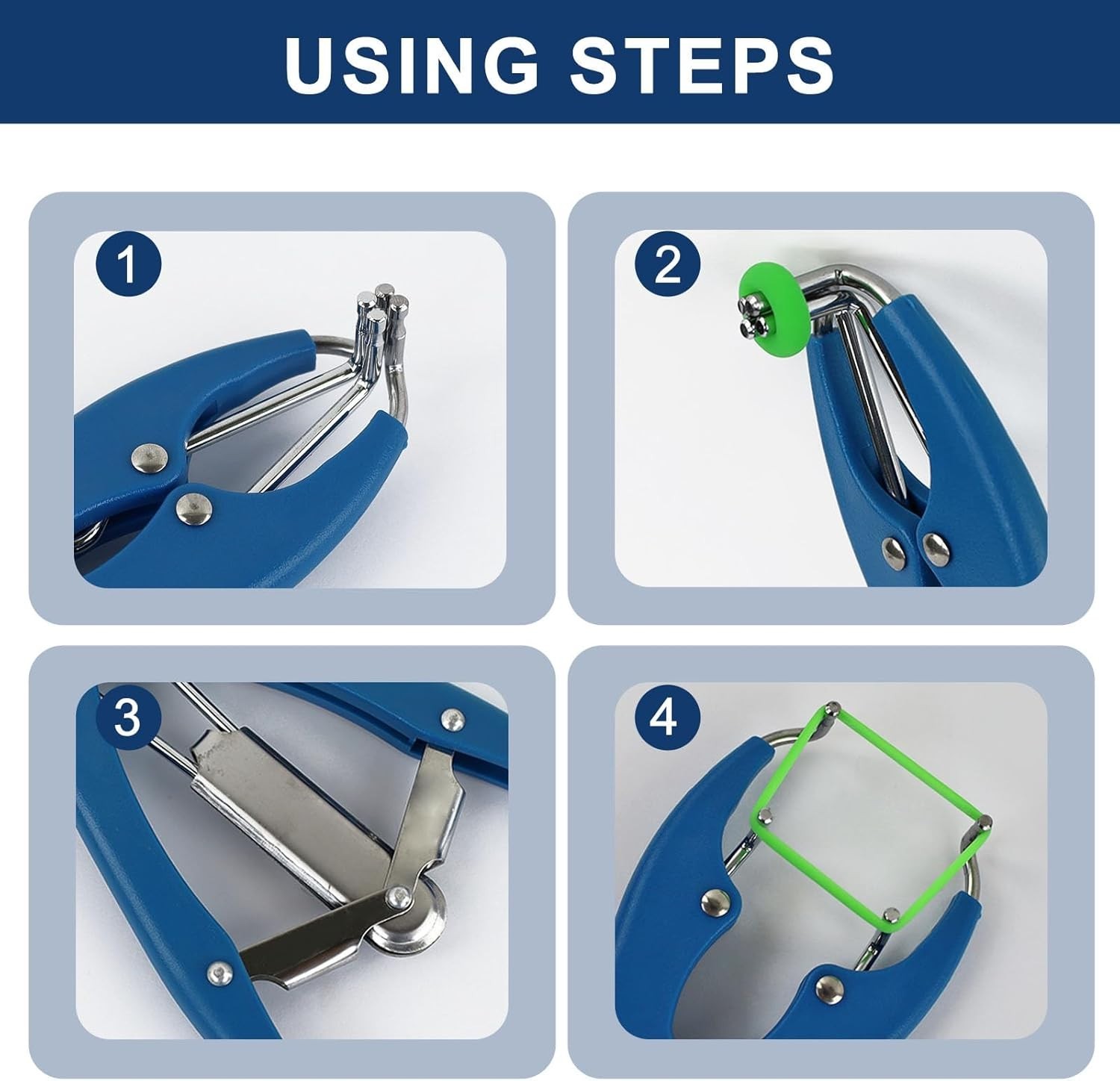 USING STEPS

1

2

3

4