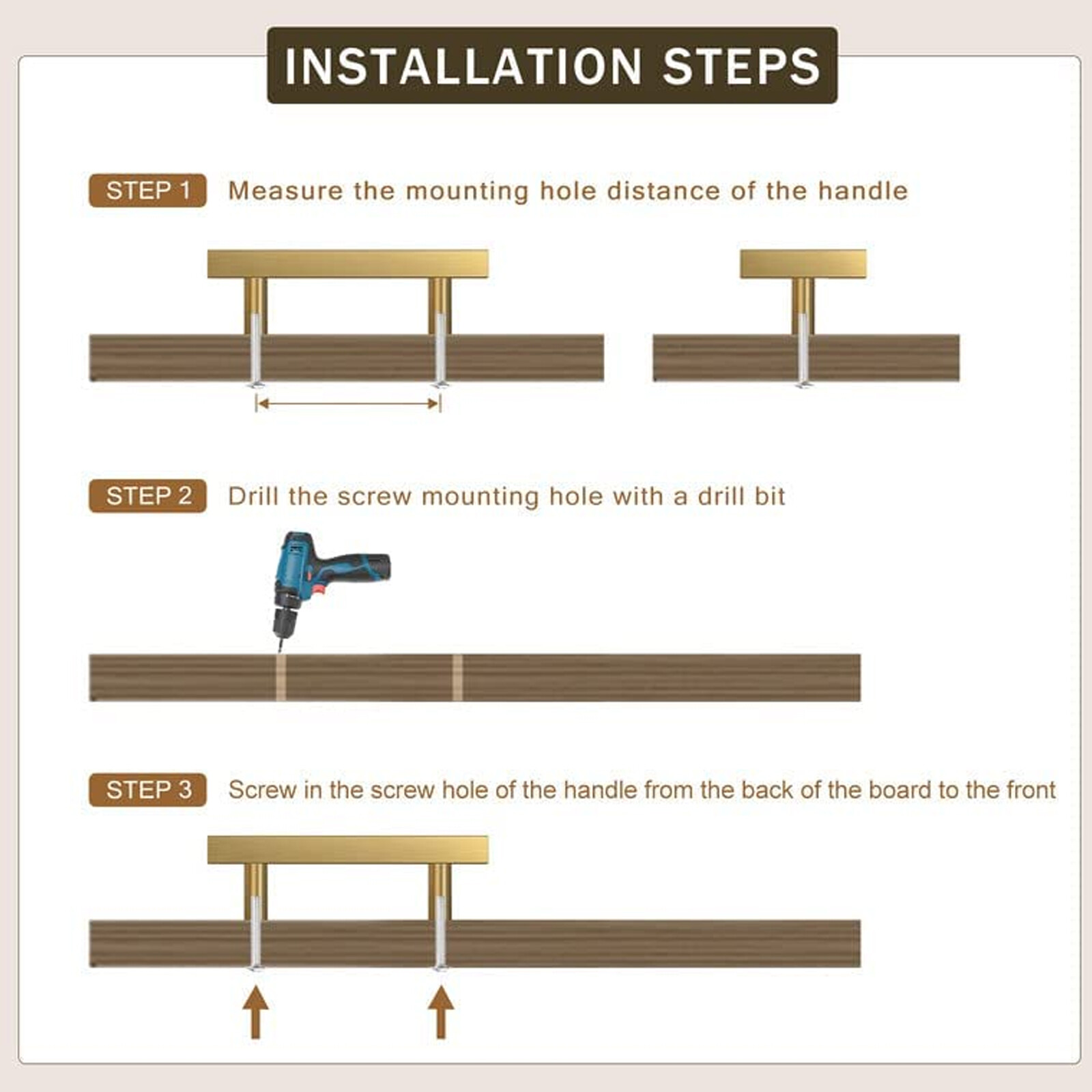 INSTALLATION STEPS

STEP 1 Measure the mounting hole distance of the handle

STEP 2 Drill the screw mounting hole with a drill bit

STEP 3 Screw in the screw hole of the handle from the back of the board to the front