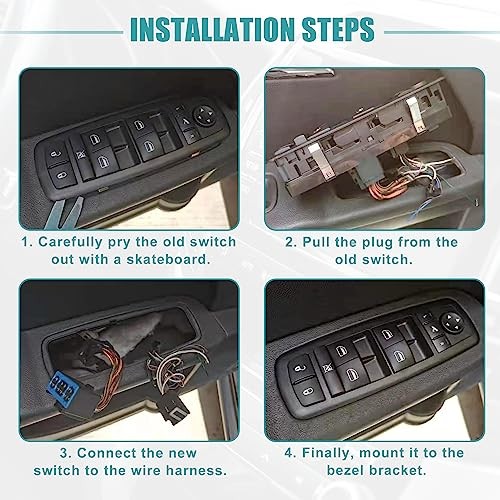 INSTALLATION STEPS

1. Carefully pry the old switch out with a skateboard.

2. Pull the plug from the old switch.

3. Connect the new switch to the wire harness.

4. Finally, mount it to the bezel bracket.