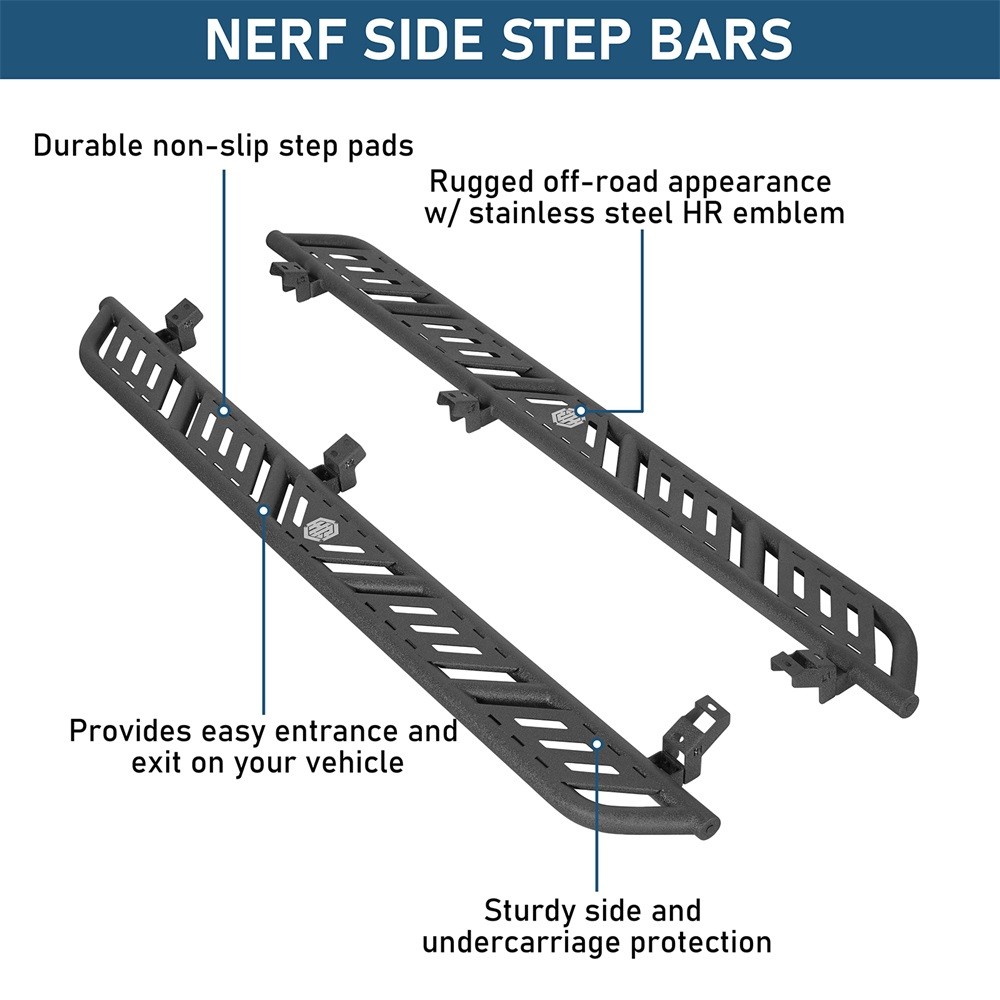 NERF SIDE STEP BARS

Durable non-slip step pads

Rugged off-road appearance w/ stainless steel HR emblem

Provides easy entrance and exit on your vehicle

Sturdy side and undercarriage protection