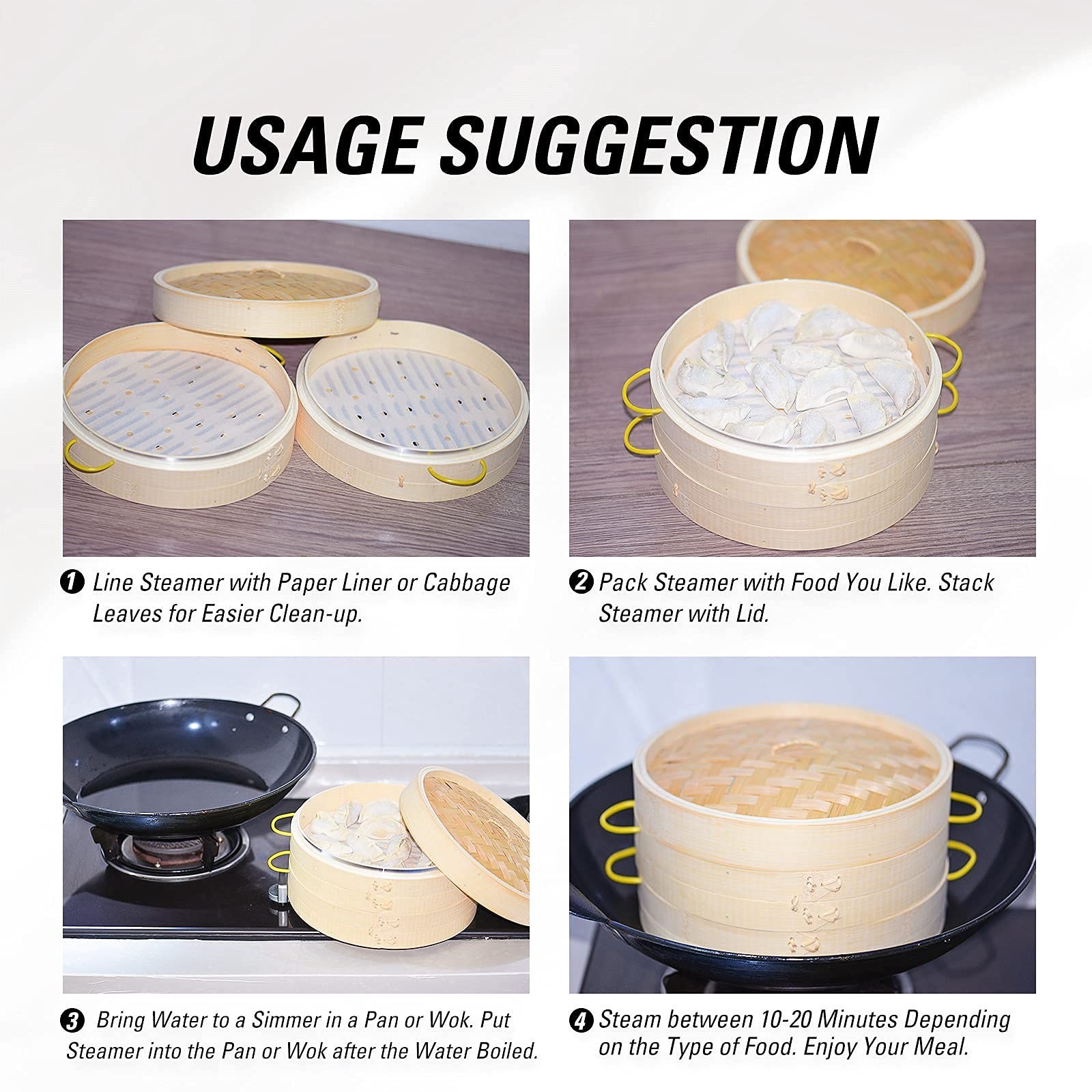 USAGE SUGGESTION

❶ Line Steamer with Paper Liner or Cabbage Leaves for Easier Clean-up.

❷ Pack Steamer with Food You Like. Stack Steamer with Lid.

❸ Bring Water to a Simmer in a Pan or Wok. Put Steamer into the Pan or Wok after the Water Boiled.

❹ Steam between 10-20 Minutes Depending on the Type of Food. Enjoy Your Meal.