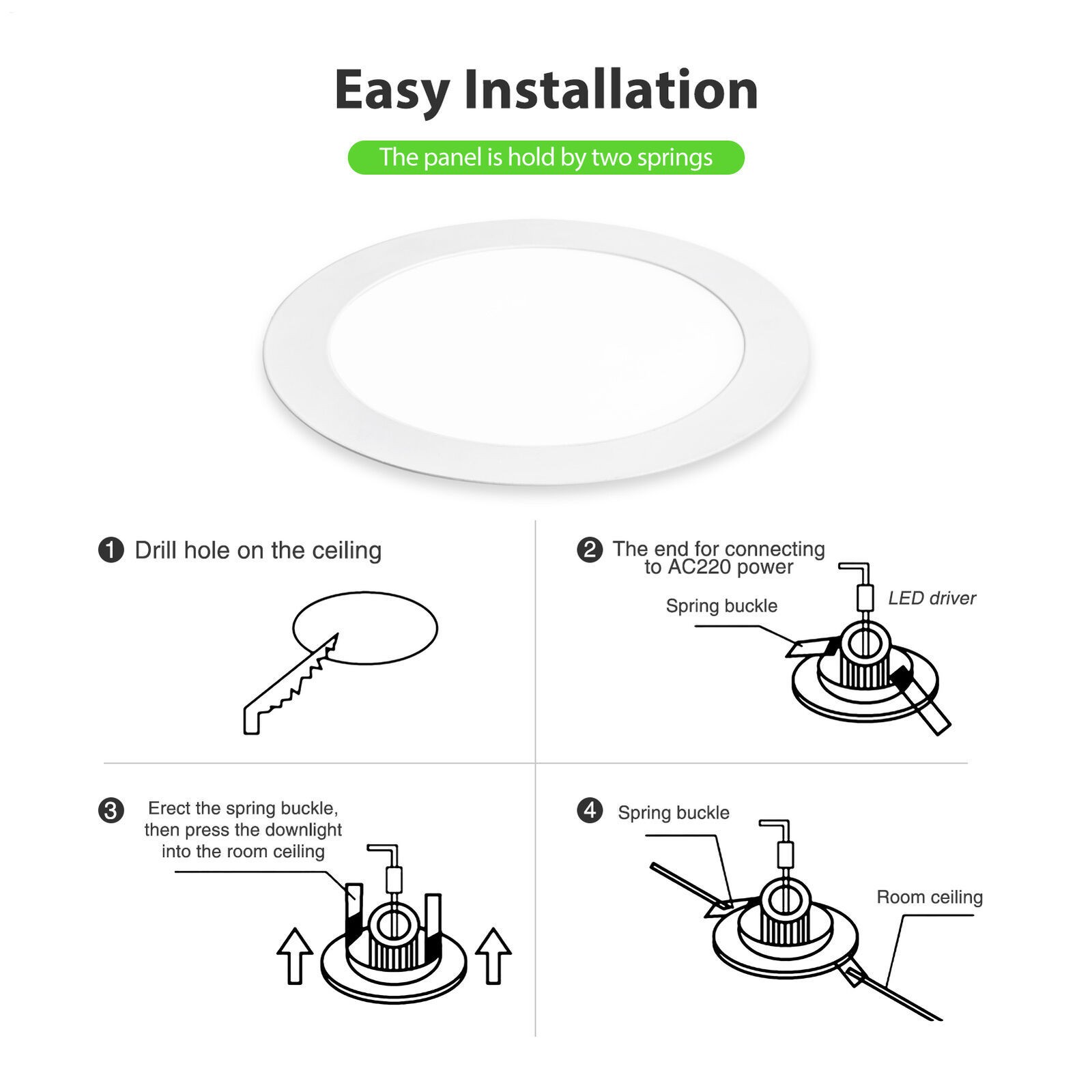 Easy Installation

The panel is hold by two springs

1 Drill hole on the ceiling

2 The end for connecting to AC220 power

Spring buckle

LED driver

3 Erect the spring buckle, then press the downlight into the room ceiling

4 Spring buckle

Room ceiling