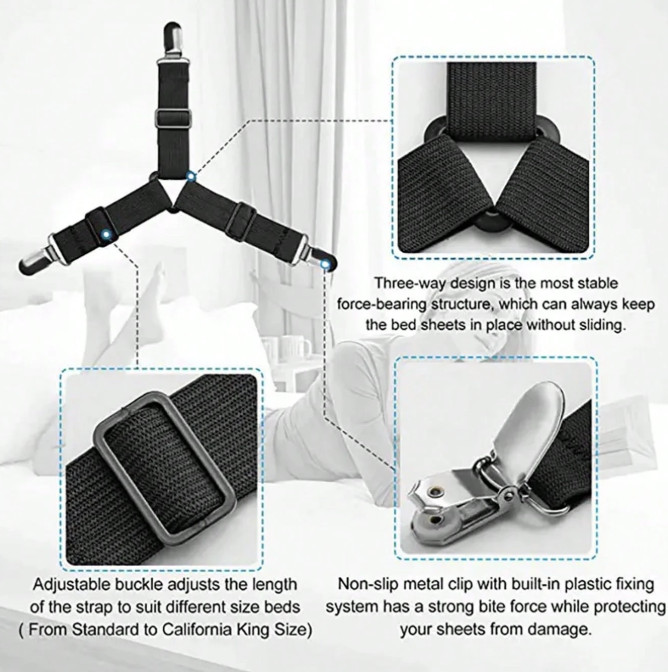 Three-way design is the most stable force-bearing structure, which can always keep the bed sheets in place without sliding.

Adjustable buckle adjusts the length of the strap to suit different size beds ( From Standard to California King Size)

Non-slip metal clip with built-in plastic fixing system has a strong bite force while protecting your sheets from damage.