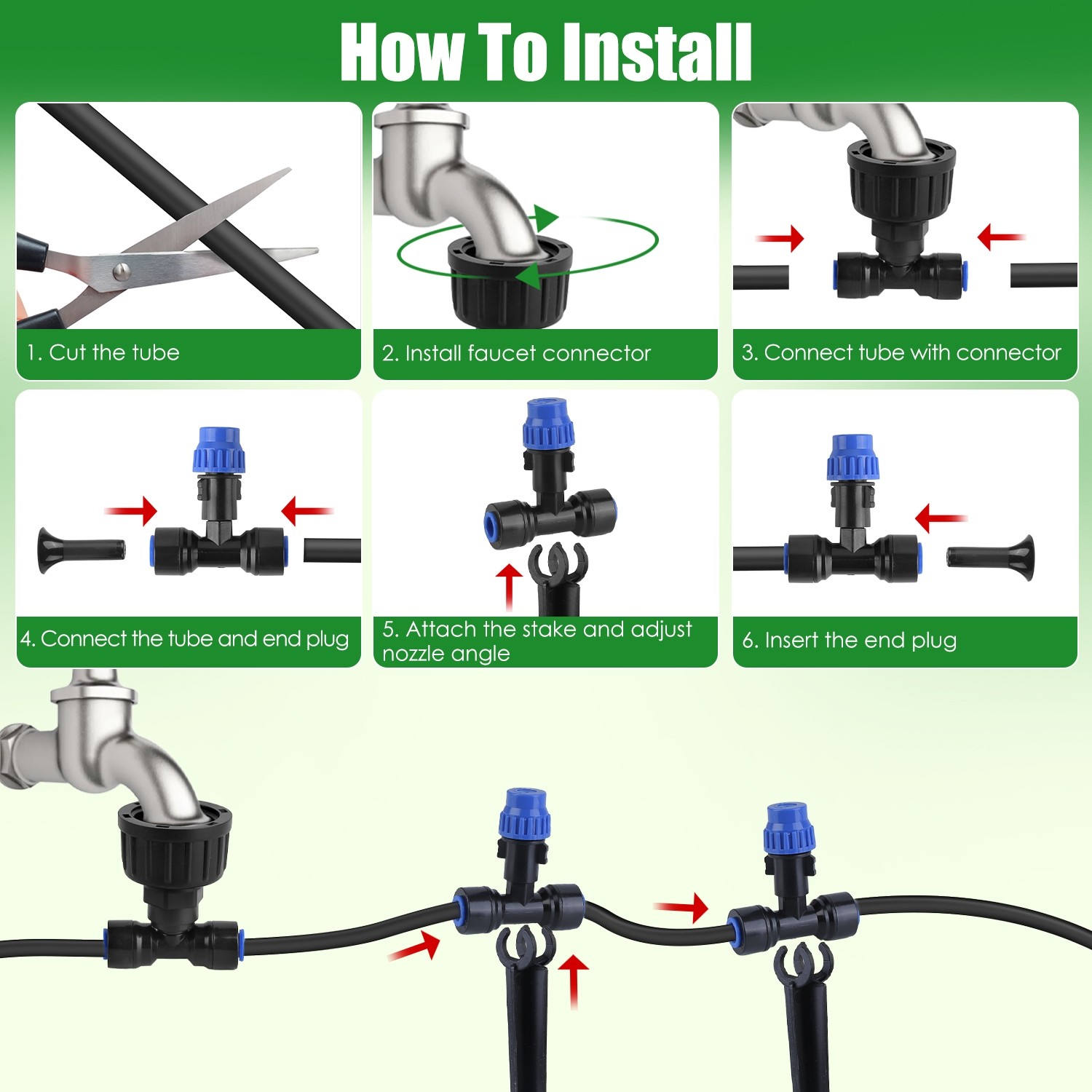 How To Install

1. Cut the tube

2. Install faucet connector

3. Connect tube with connector

4. Connect the tube and end plug

5. Attach the stake and adjust nozzle angle

6. Insert the end plug