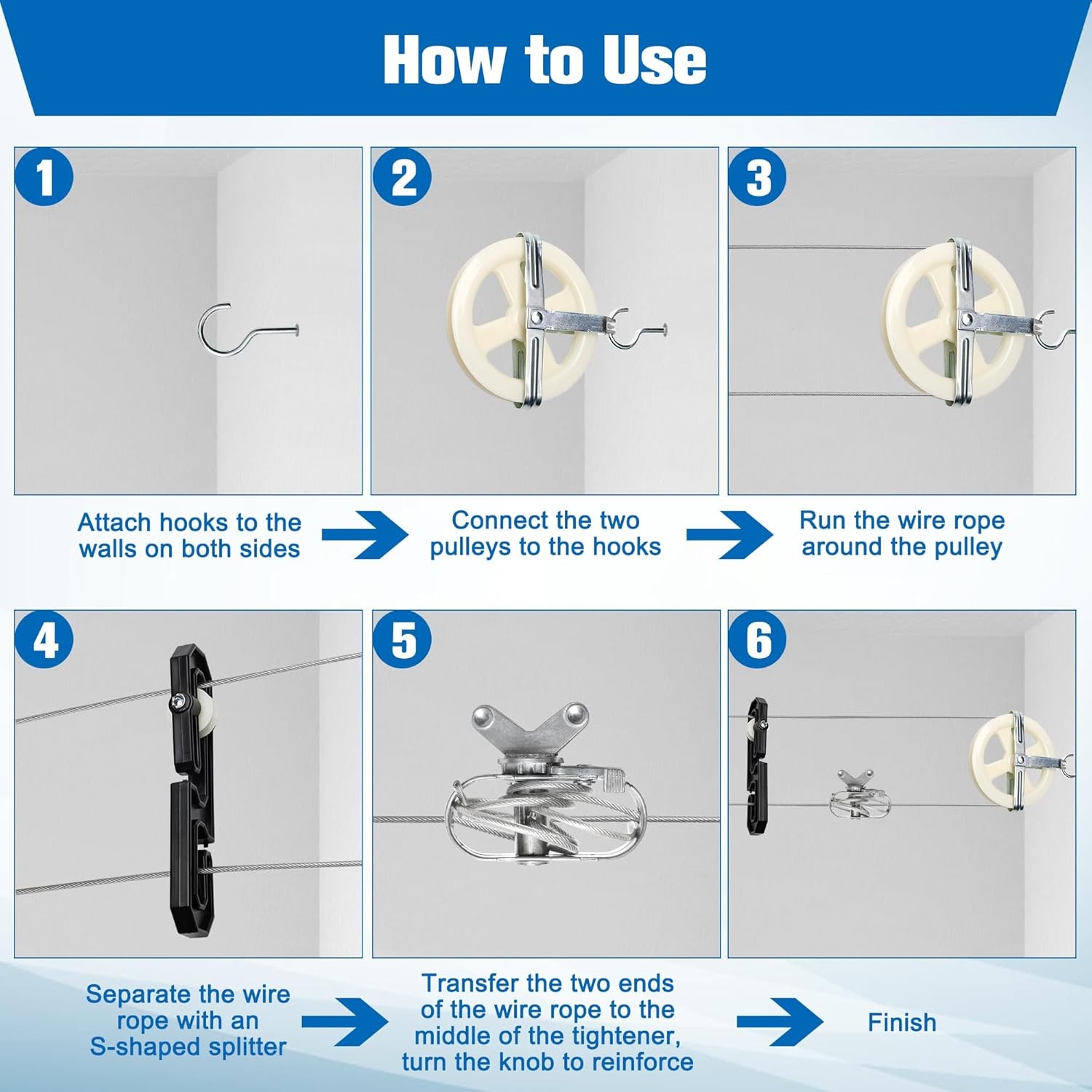 How to Use

1

2

3

Attach hooks to the walls on both sides

Connect the two pulleys to the hooks

Run the wire rope around the pulley

4

5

6

Separate the wire rope with an S-shaped splitter

Transfer the two ends of the wire rope to the middle of the tightener, turn the knob to reinforce

Finish