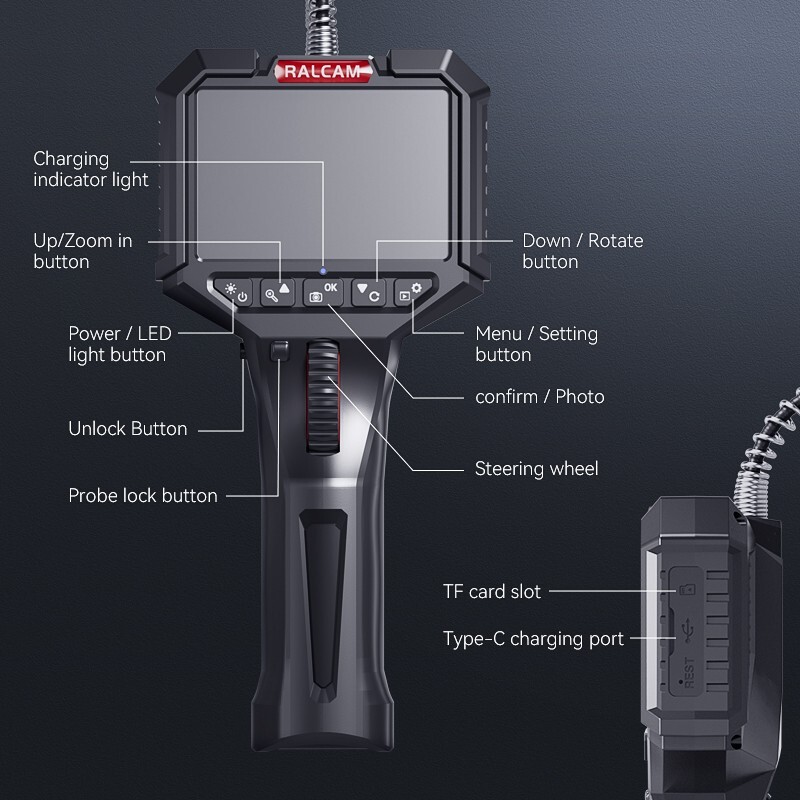 RALCAM

Charging indicator light

Up/Zoom in button

Down / Rotate button

OK

Power / LED light button

Menu / Setting button

confirm / Photo

Unlock Button

Steering wheel

Probe lock button

TF card slot

Type-C charging port

REST