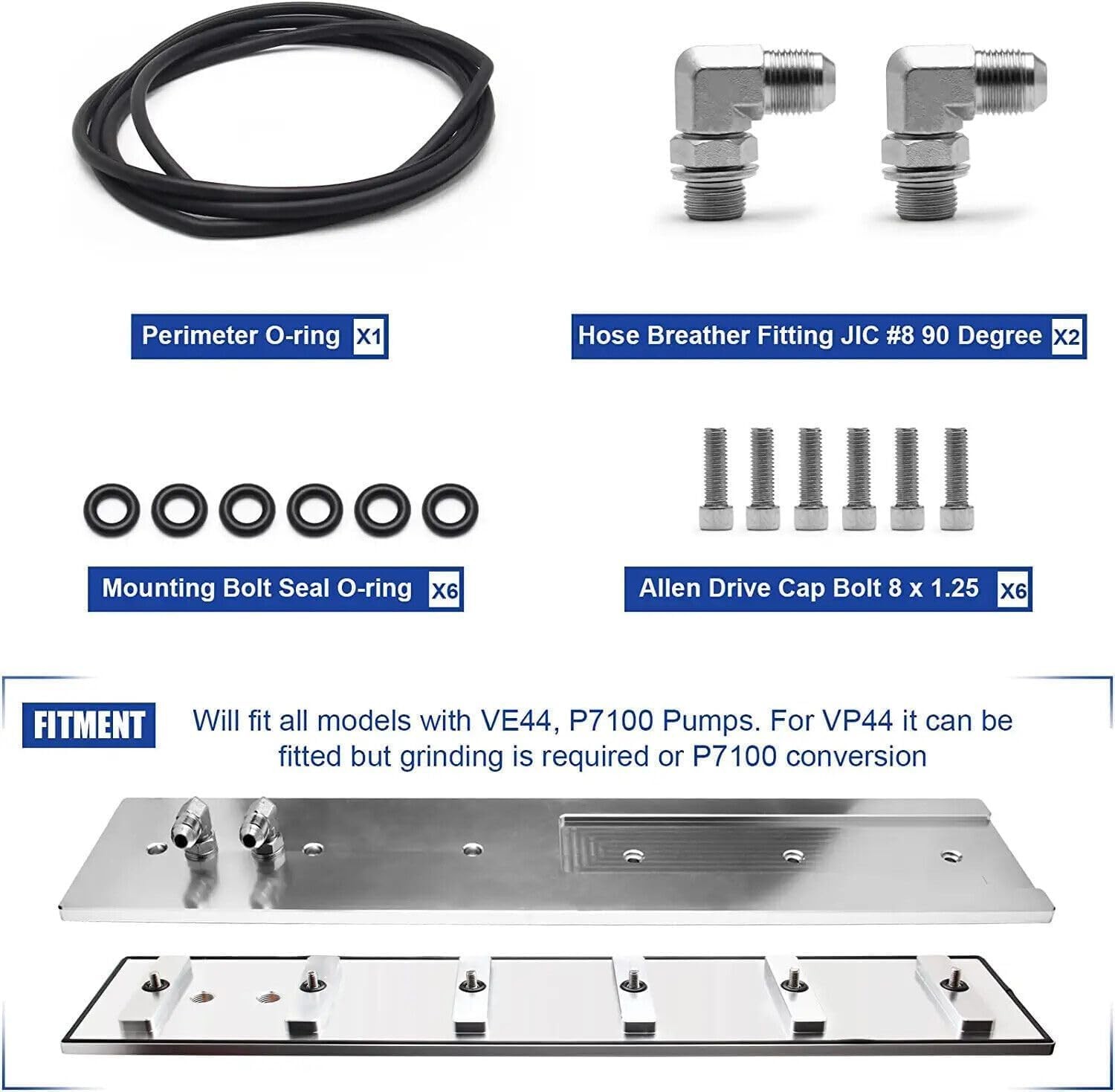 Perimeter O-ring X1

Hose Breather Fitting JIC #8 90 Degree X2

Mounting Bolt Seal O-ring X6

Allen Drive Cap Bolt 8 x 1.25 X6

FITMENT Will fit all models with VE44, P7100 Pumps. For VP44 it can be fitted but grinding is required or P7100 conversion