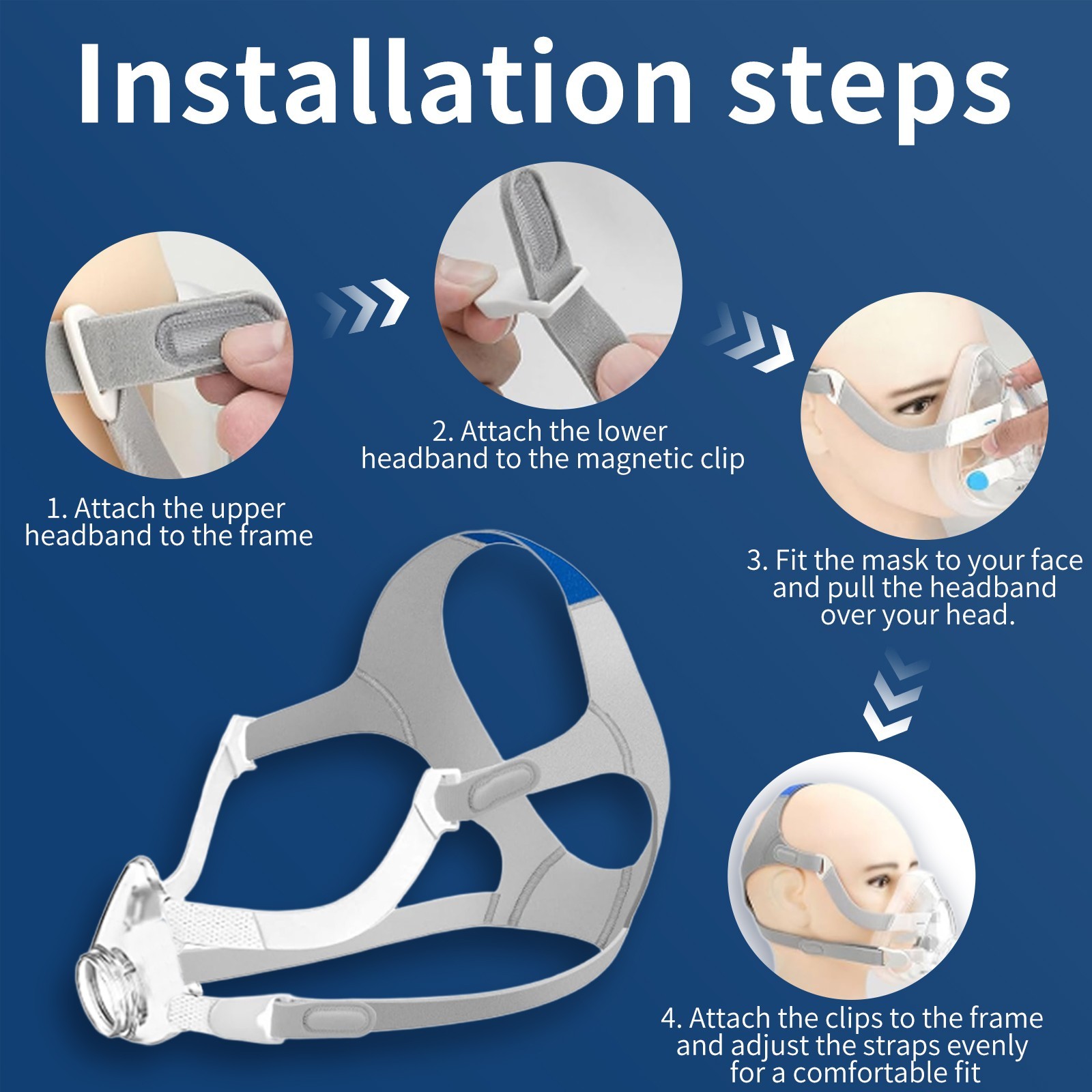 Installation steps

1. Attach the upper headband to the frame

2. Attach the lower headband to the magnetic clip

3. Fit the mask to your face and pull the headband over your head.

4. Attach the clips to the frame and adjust the straps evenly for a comfortable fit