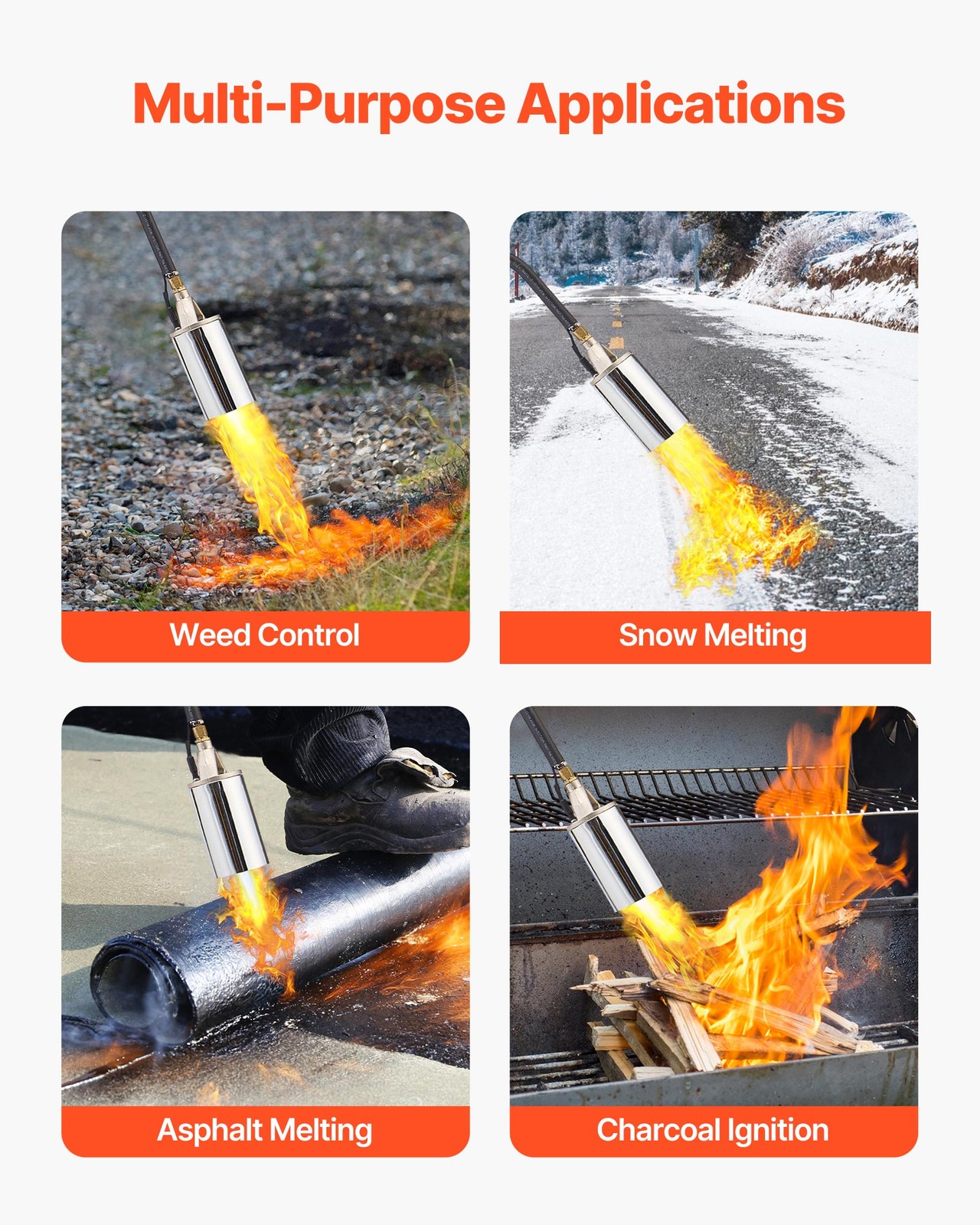 Multi-Purpose Applications

Weed Control

Snow Melting

Asphalt Melting

Charcoal Ignition