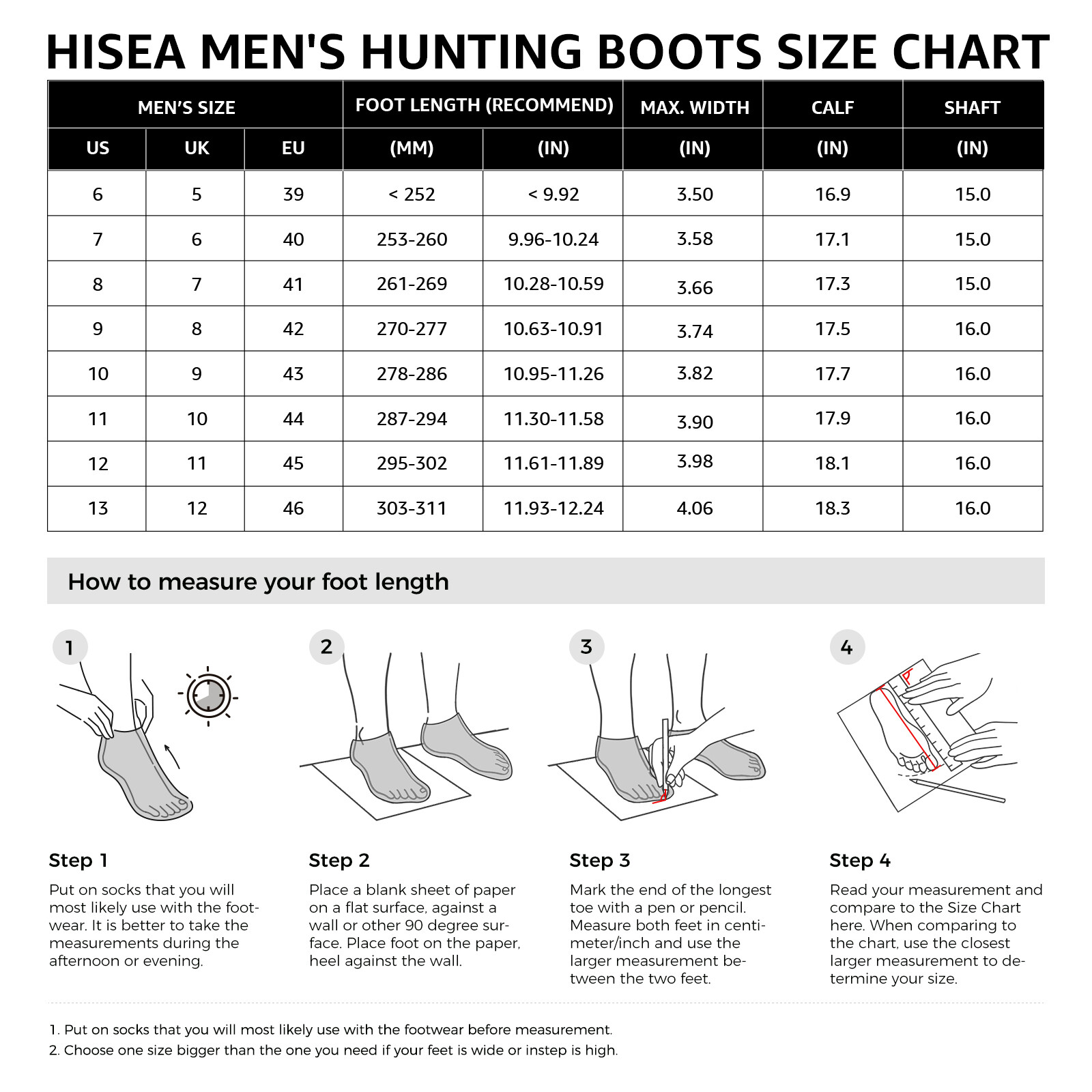 HISEA MEN'S HUNTING BOOTS SIZE CHART

| MEN'S SIZE | | | FOOT LENGTH (RECOMMEND) | | MAX. WIDTH | CALF | SHAFT |
|---|---|---|---|---|---|---|---|
| US | UK | EU | (MM) | (IN) | (IN) | (IN) | (IN) |
| 6 | 5 | 39 | < 252 | < 9.92 | 3.50 | 16.9 | 15.0 |
| 7 | 6 | 40 | 253-260 | 9.96-10.24 | 3.58 | 17.1 | 15.0 |
| 8 | 7 | 41 | 261-269 | 10.28-10.59 | 3.66 | 17.3 | 15.0 |
| 9 | 8 | 42 | 270-277 | 10.63-10.91 | 3.74 | 17.5 | 16.0 |
| 10 | 9 | 43 | 278-286 | 10.95-11.26 | 3.82 | 17.7 | 16.0 |
| 11 | 10 | 44 | 287-294 | 11.30-11.58 | 3.90 | 17.9 | 16.0 |
| 12 | 11 | 45 | 295-302 | 11.61-11.89 | 3.98 | 18.1 | 16.0 |
| 13 | 12 | 46 | 303-311 | 11.93-12.24 | 4.06 | 18.3 | 16.0 |

How to measure your foot length

1

2

3

4

Step 1
Put on socks that you will most likely use with the footwear. It is better to take the measurements during the afternoon or evening.

Step 2
Place a blank sheet of paper on a flat surface, against a wall or other 90 degree surface. Place foot on the paper, heel against the wall.

Step 3
Mark the end of the longest toe with a pen or pencil. Measure both feet in centimeter/inch and use the larger measurement between the two feet.

Step 4
Read your measurement and compare to the Size Chart here. When comparing to the chart, use the closest larger measurement to determine your size.

1. Put on socks that you will most likely use with the footwear before measurement.
2. Choose one size bigger than the one you need if your feet is wide or instep is high.