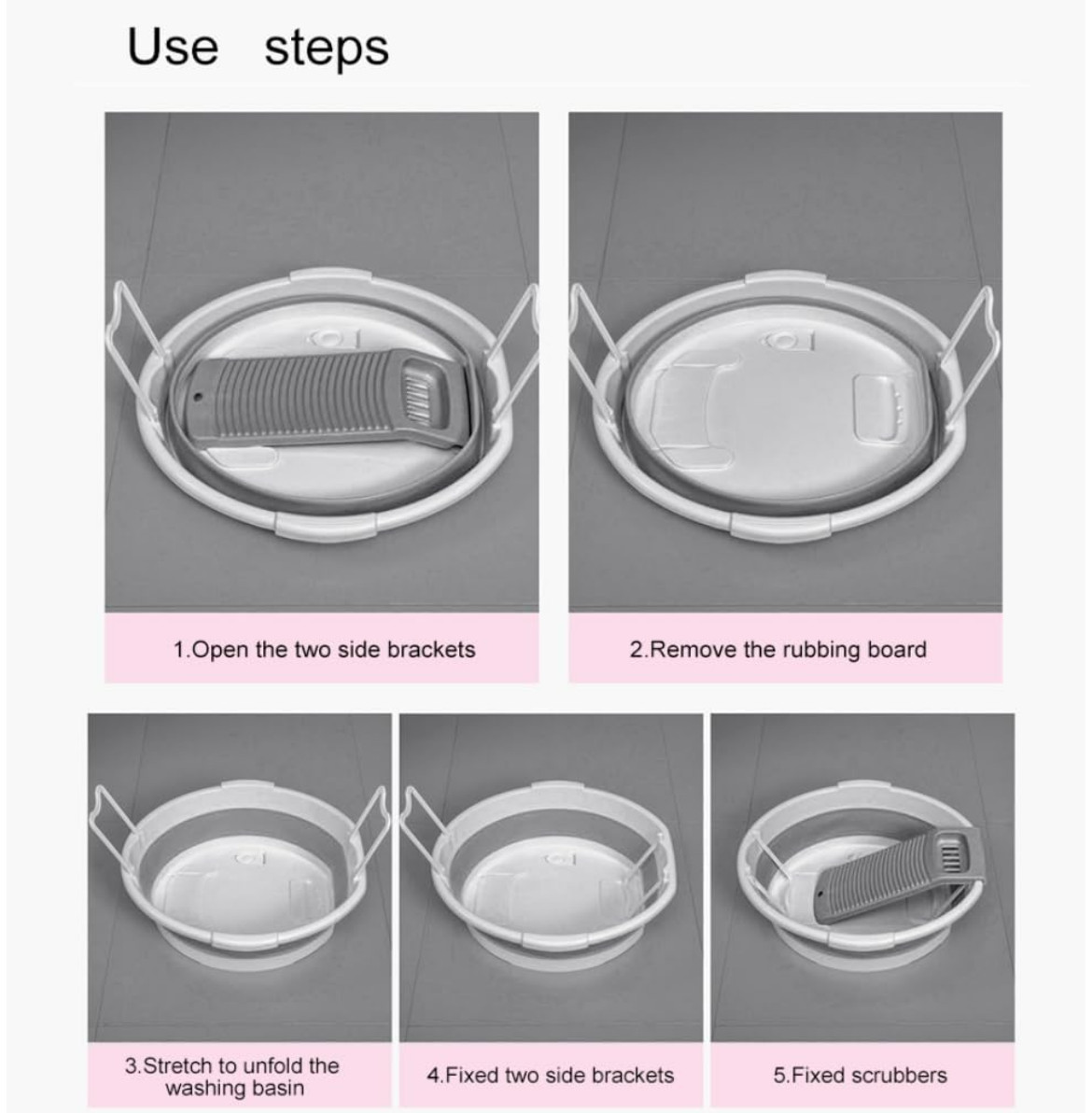 Use steps

1.Open the two side brackets

2.Remove the rubbing board

3.Stretch to unfold the washing basin

4.Fixed two side brackets

5.Fixed scrubbers