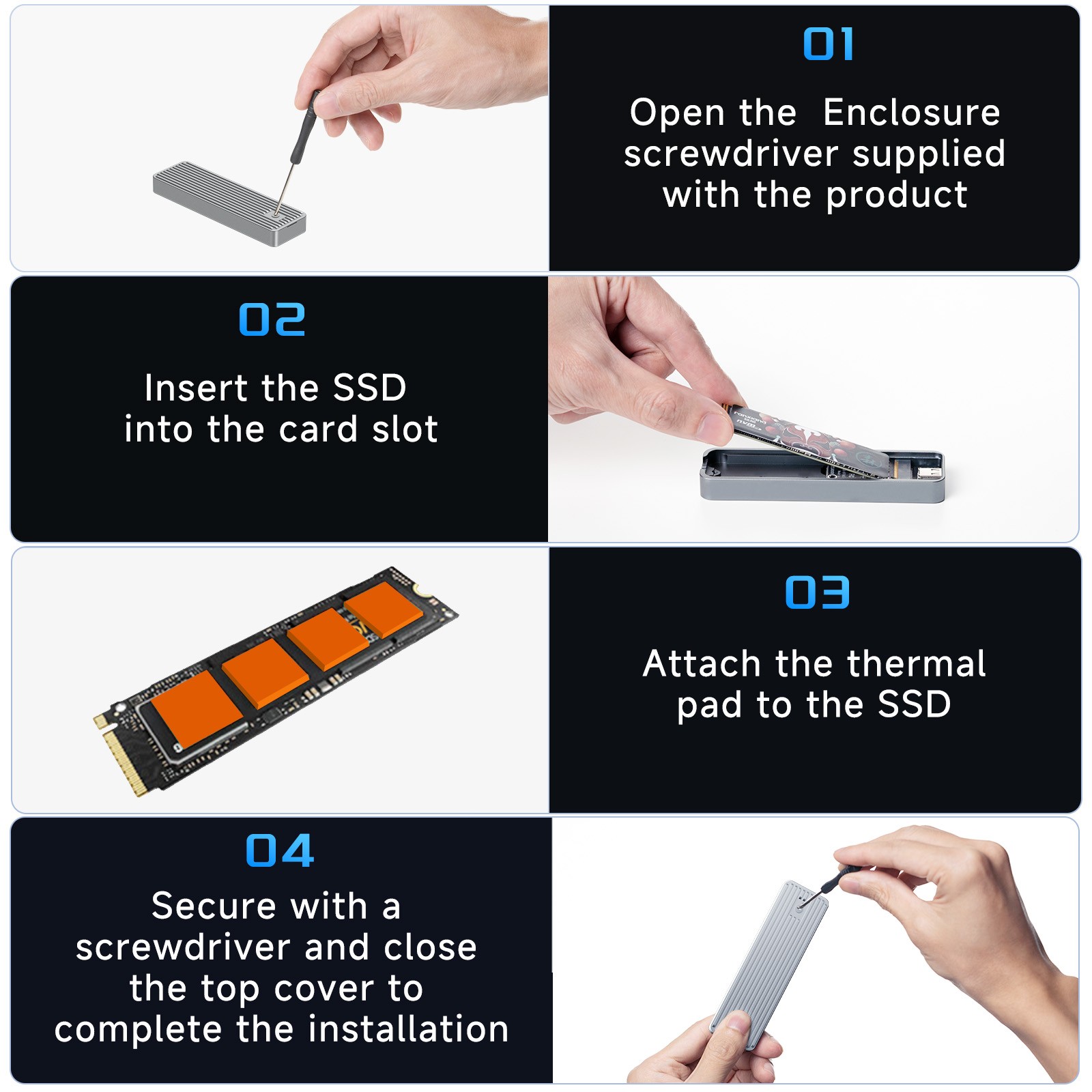 01

Open the Enclosure screwdriver supplied with the product

02

Insert the SSD into the card slot

03

Attach the thermal pad to the SSD

04

Secure with a screwdriver and close the top cover to complete the installation