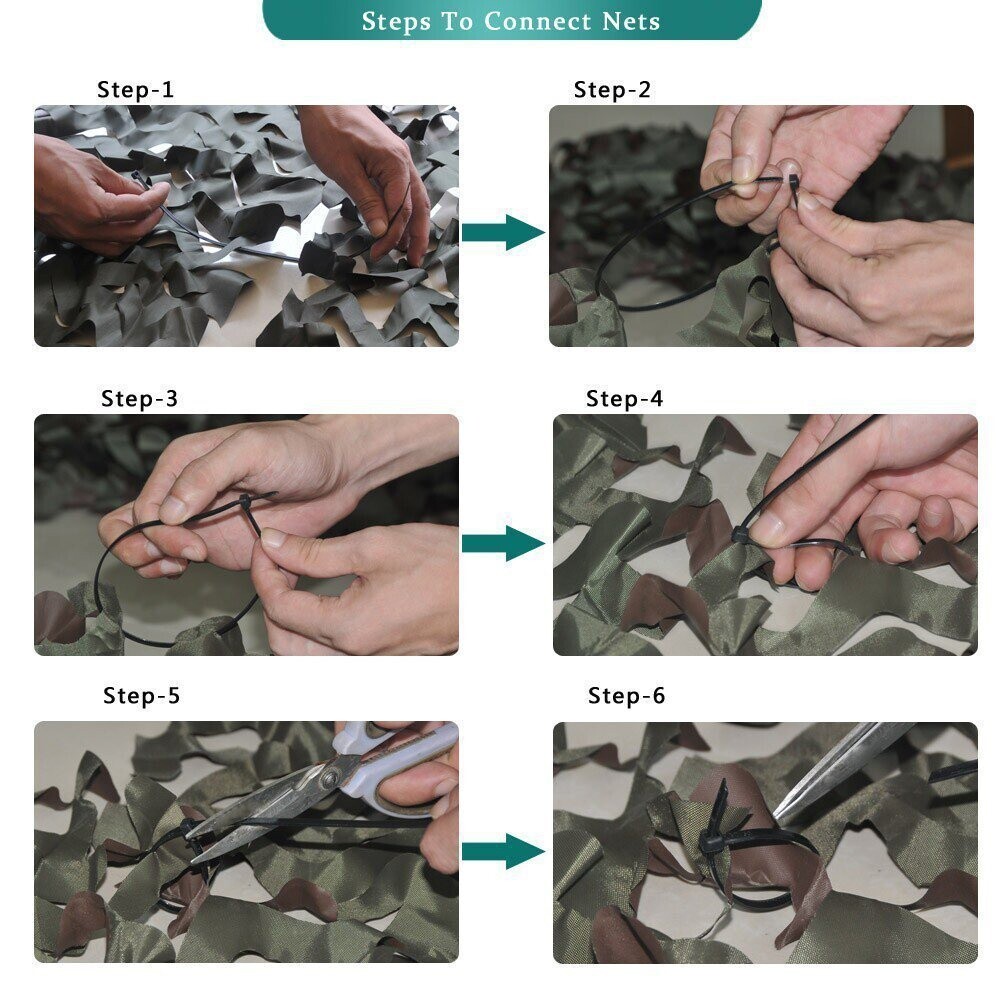 Steps To Connect Nets

Step-1

Step-2

Step-3

Step-4

Step-5

Step-6