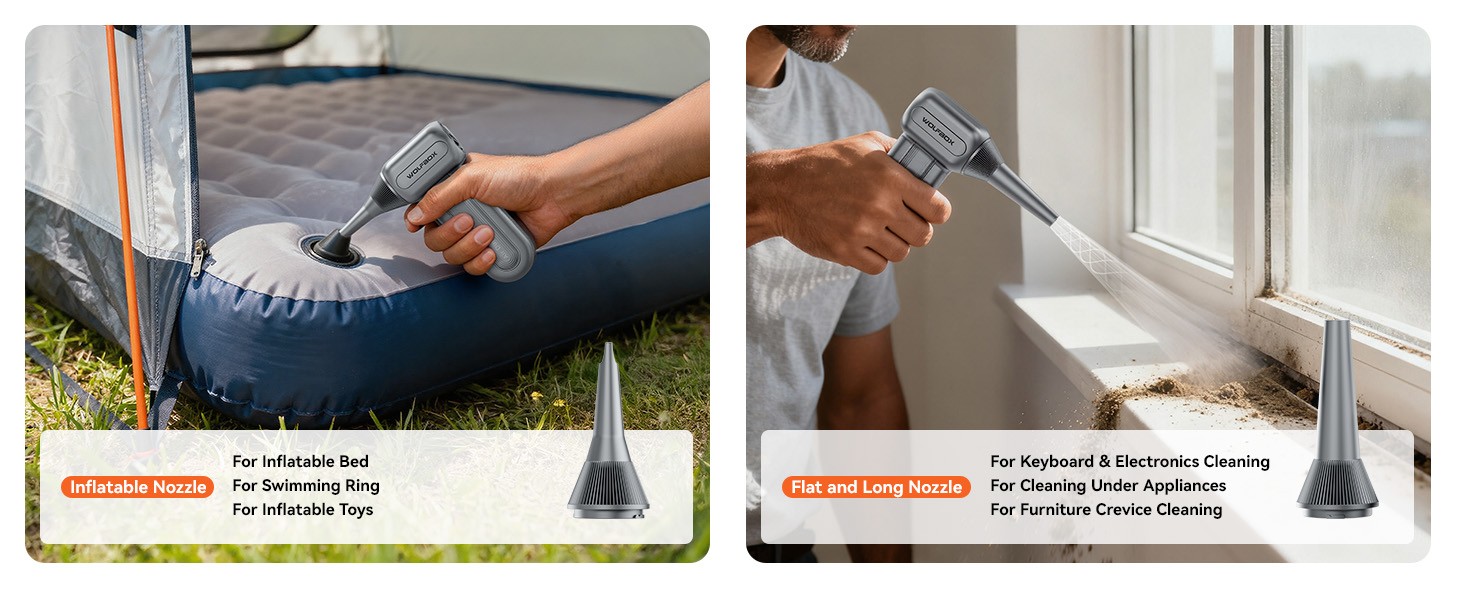 WOLFBOX

Inflatable Nozzle

For Inflatable Bed
For Swimming Ring
For Inflatable Toys

WOLFBOX

Flat and Long Nozzle

For Keyboard & Electronics Cleaning
For Cleaning Under Appliances
For Furniture Crevice Cleaning