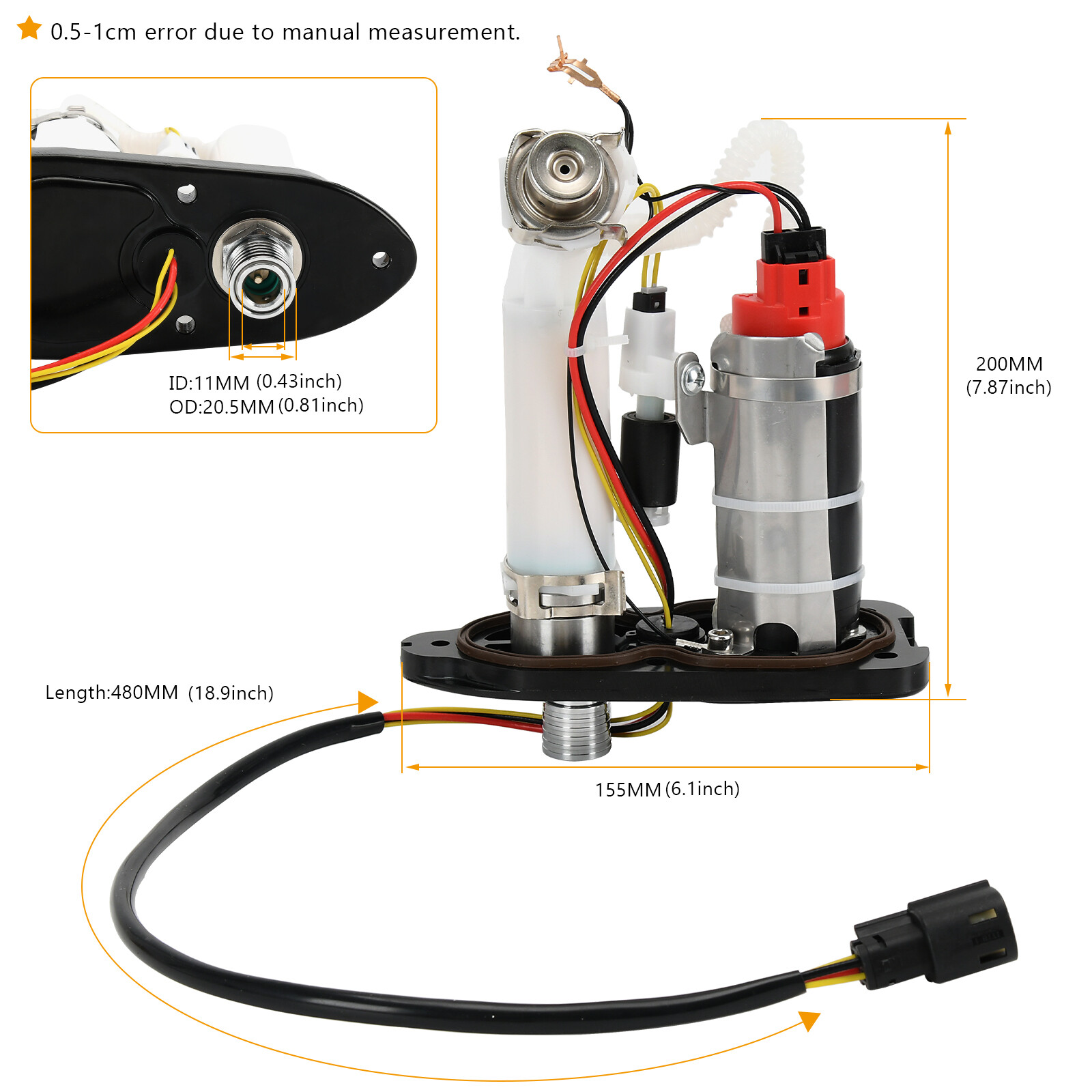 0.5-1cm error due to manual measurement.

ID:11MM (0.43inch)
OD:20.5MM (0.81inch)

200MM
(7.87inch)

Length:480MM (18.9inch)

155MM (6.1inch)