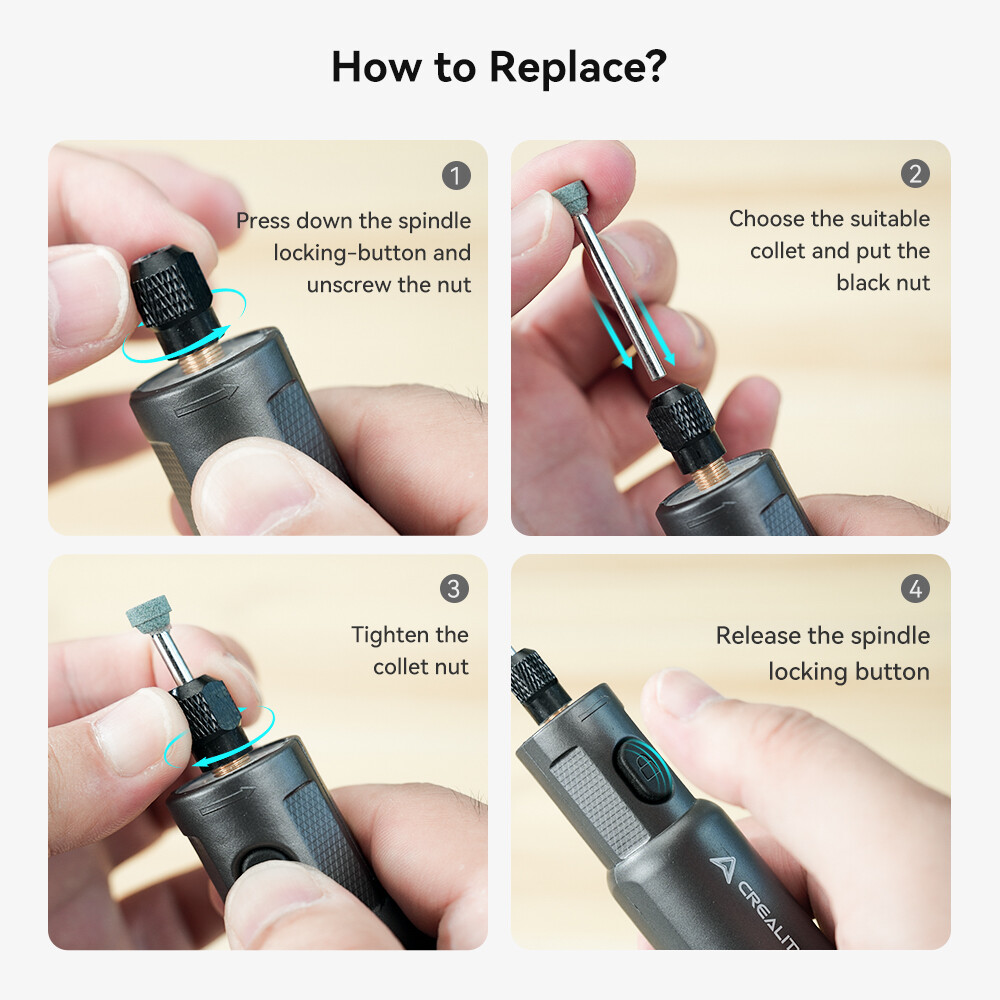 How to Replace?

1
Press down the spindle locking-button and unscrew the nut

2
Choose the suitable collet and put the black nut

3
Tighten the collet nut

4
Release the spindle locking button

CREALIT