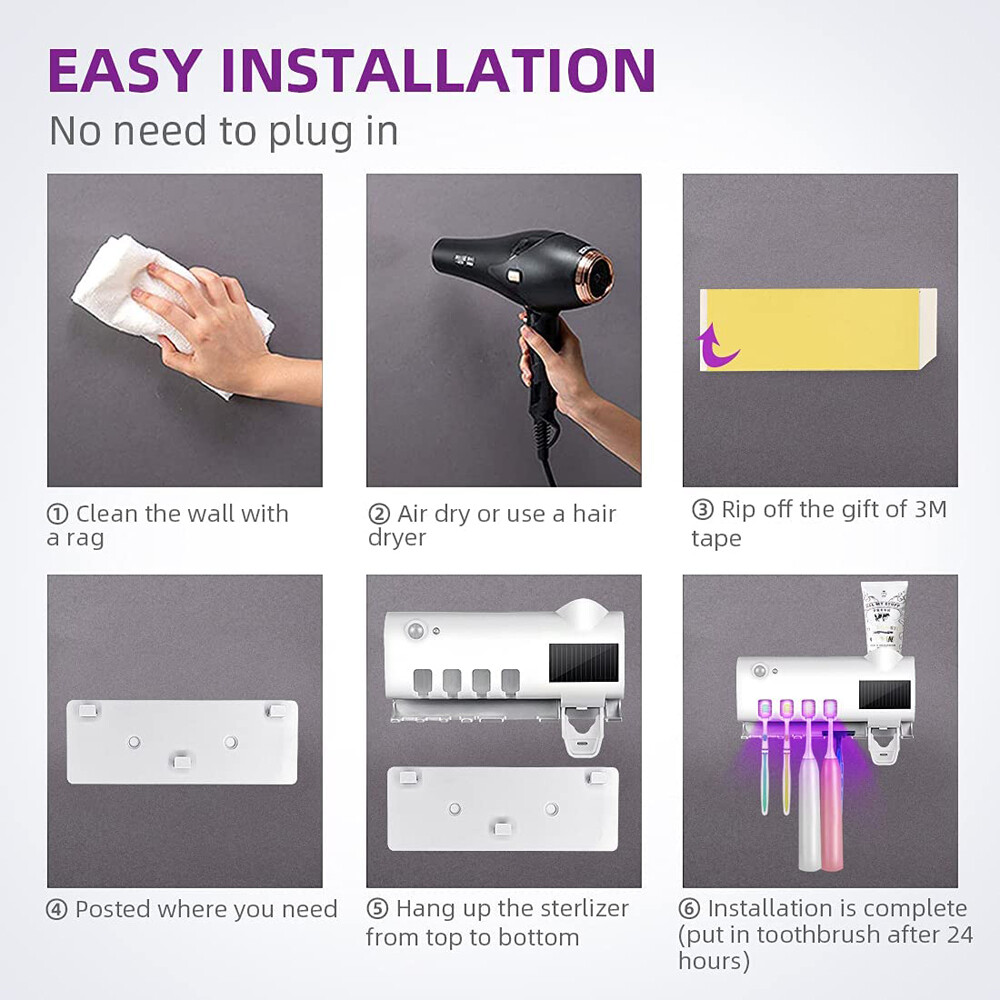 EASY INSTALLATION
No need to plug in

① Clean the wall with a rag

② Air dry or use a hair dryer

③ Rip off the gift of 3M tape

④ Posted where you need

⑤ Hang up the sterlizer from top to bottom

⑥ Installation is complete (put in toothbrush after 24 hours)