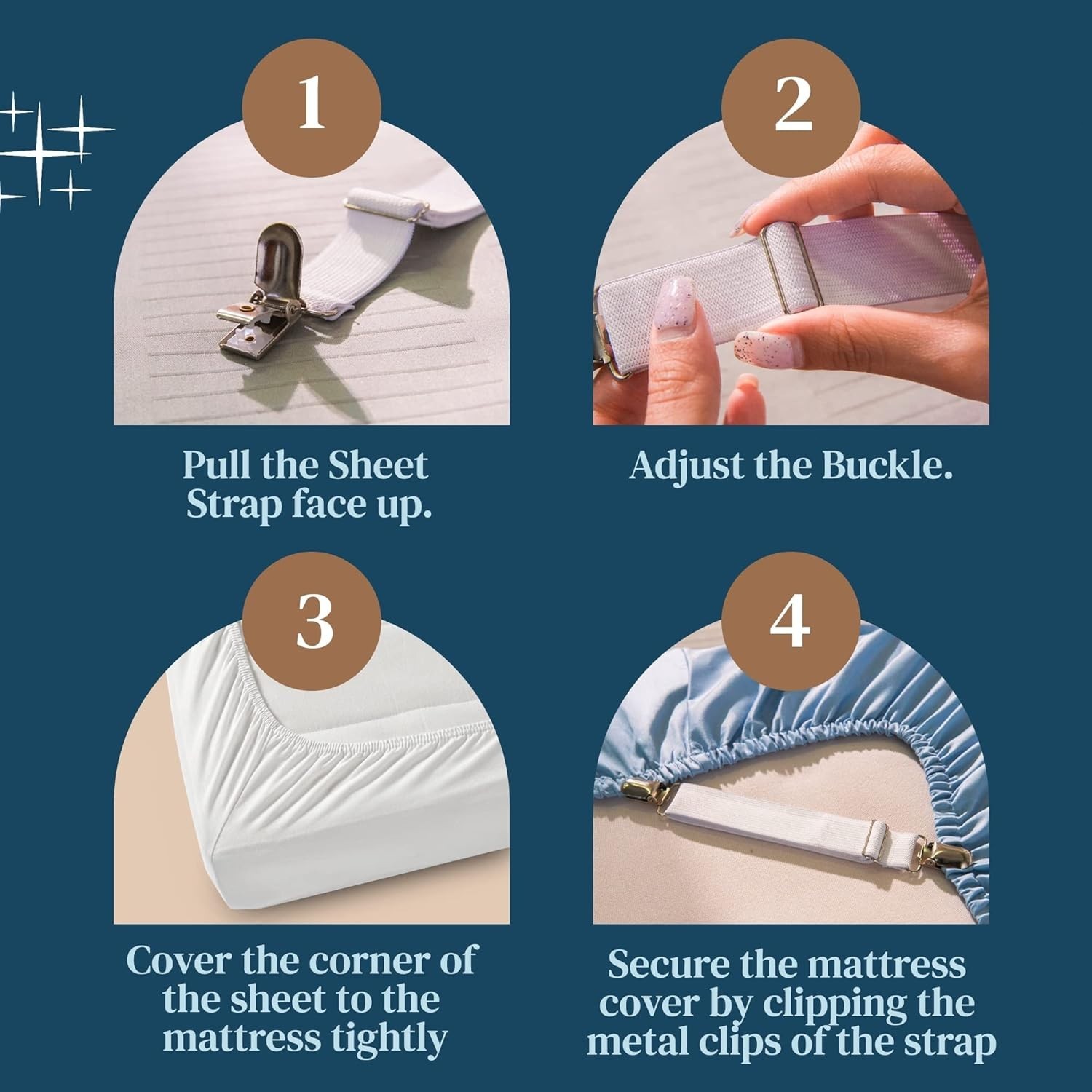 1

Pull the Sheet Strap face up.

2

Adjust the Buckle.

3

Cover the corner of the sheet to the mattress tightly

4

Secure the mattress cover by clipping the metal clips of the strap