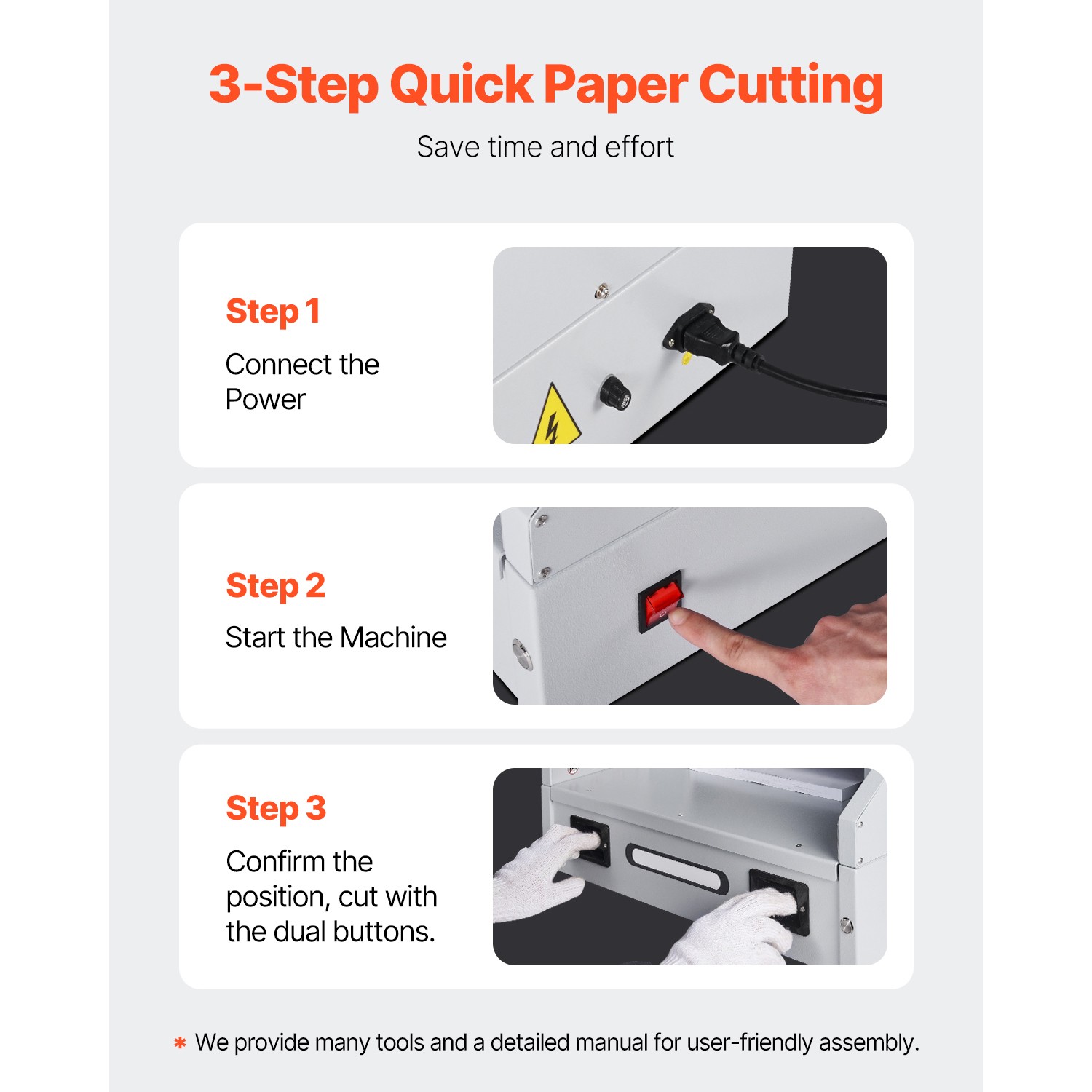 3-Step Quick Paper Cutting

Save time and effort

Step 1

Connect the Power

Step 2

Start the Machine

Step 3

Confirm the position, cut with the dual buttons.

* We provide many tools and a detailed manual for user-friendly assembly.