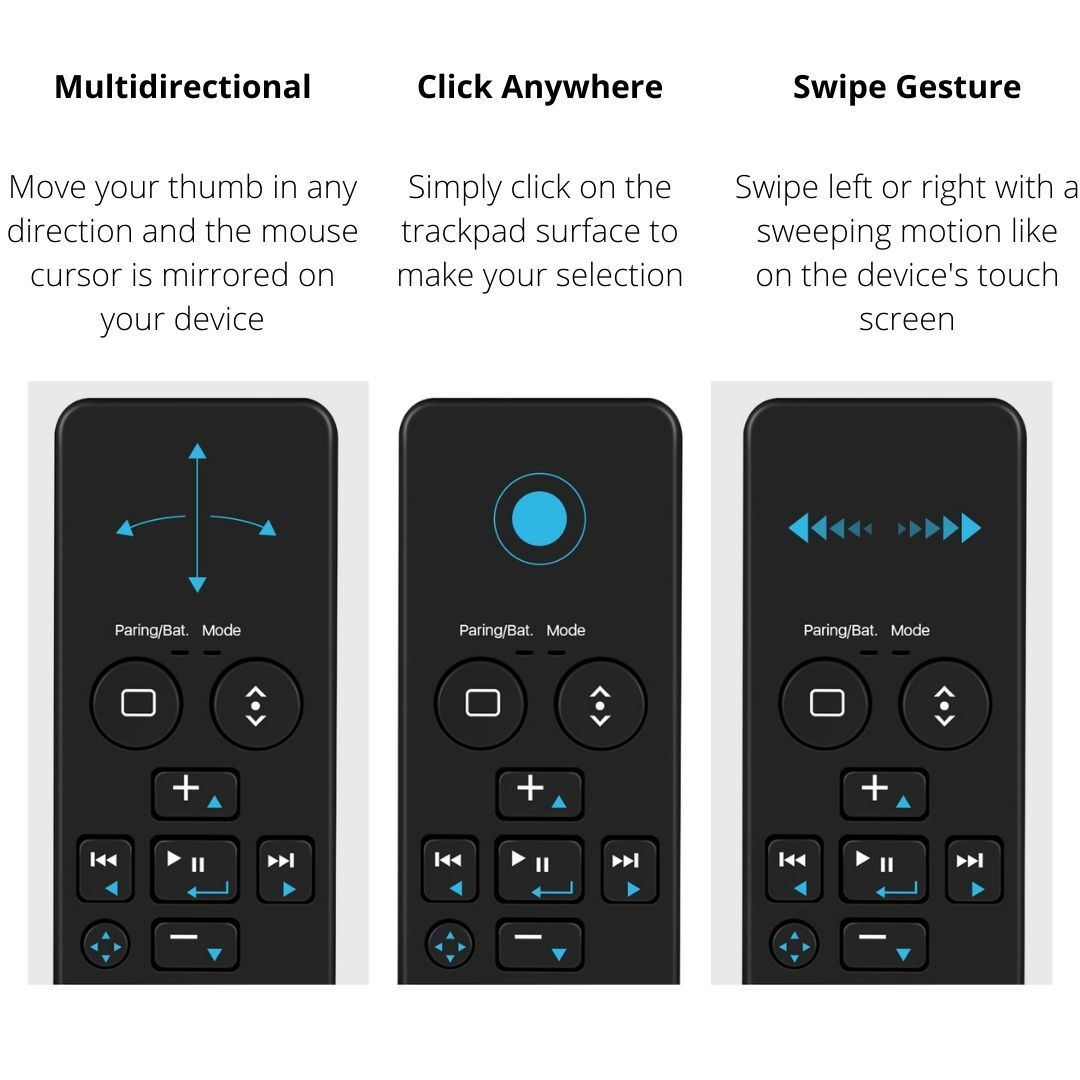 Multidirectional

Move your thumb in any direction and the mouse cursor is mirrored on your device

Paring/Bat. Mode

Click Anywhere

Simply click on the trackpad surface to make your selection

Paring/Bat. Mode

Swipe Gesture

Swipe left or right with a sweeping motion like on the device's touch screen

Paring/Bat. Mode