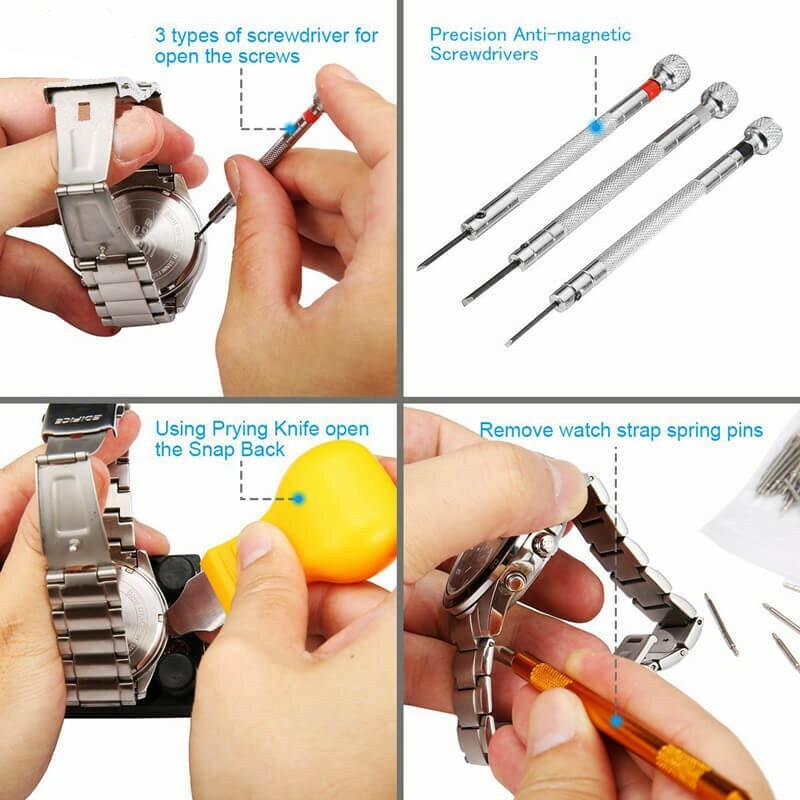 3 types of screwdriver for open the screws

Precision Anti-magnetic Screwdrivers

Using Prying Knife open the Snap Back

Remove watch strap spring pins