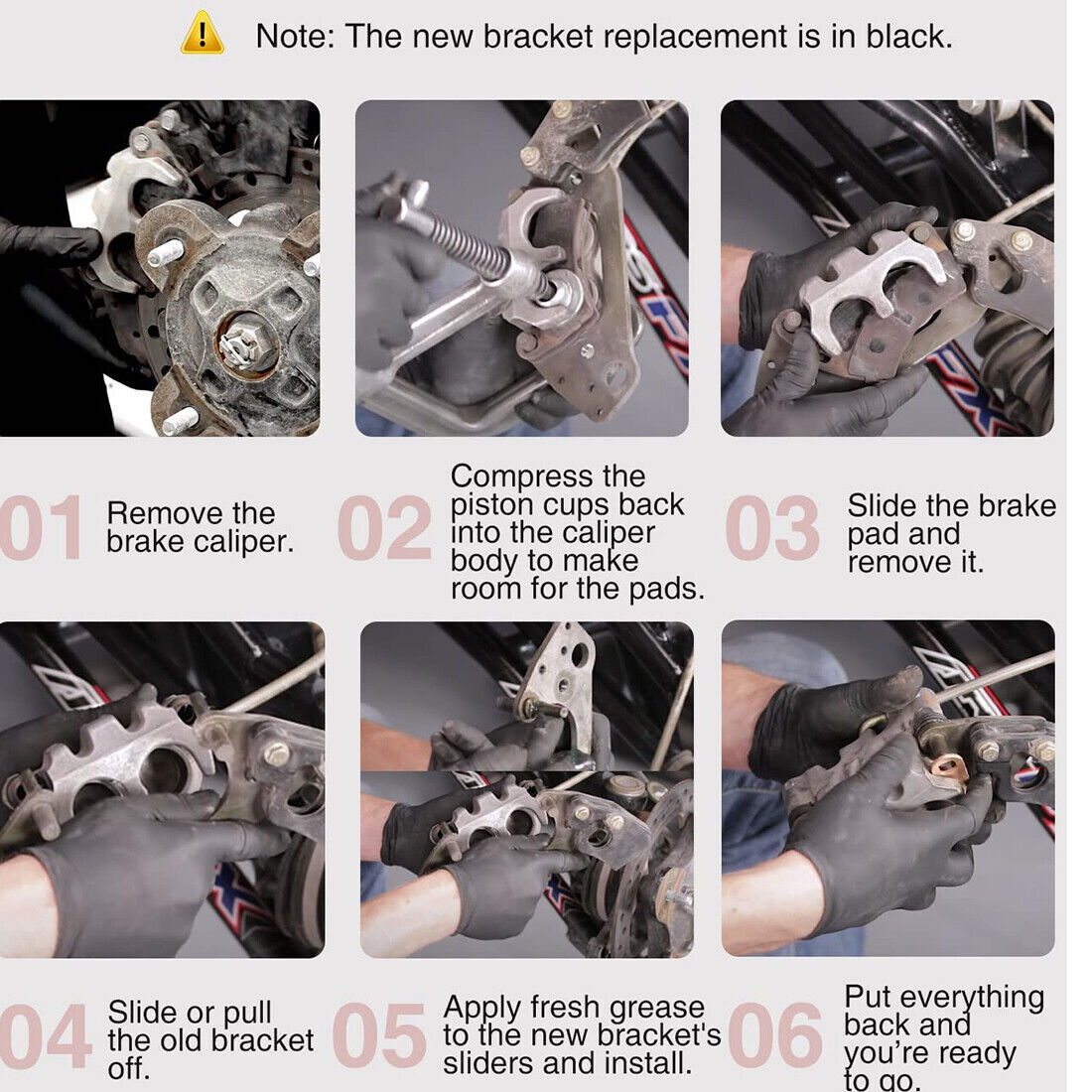 Note: The new bracket replacement is in black.

01 Remove the brake caliper.

02 Compress the piston cups back into the caliper body to make room for the pads.

03 Slide the brake pad and remove it.

04 Slide or pull the old bracket off.

05 Apply fresh grease to the new bracket's sliders and install.

06 Put everything back and you're ready to go.