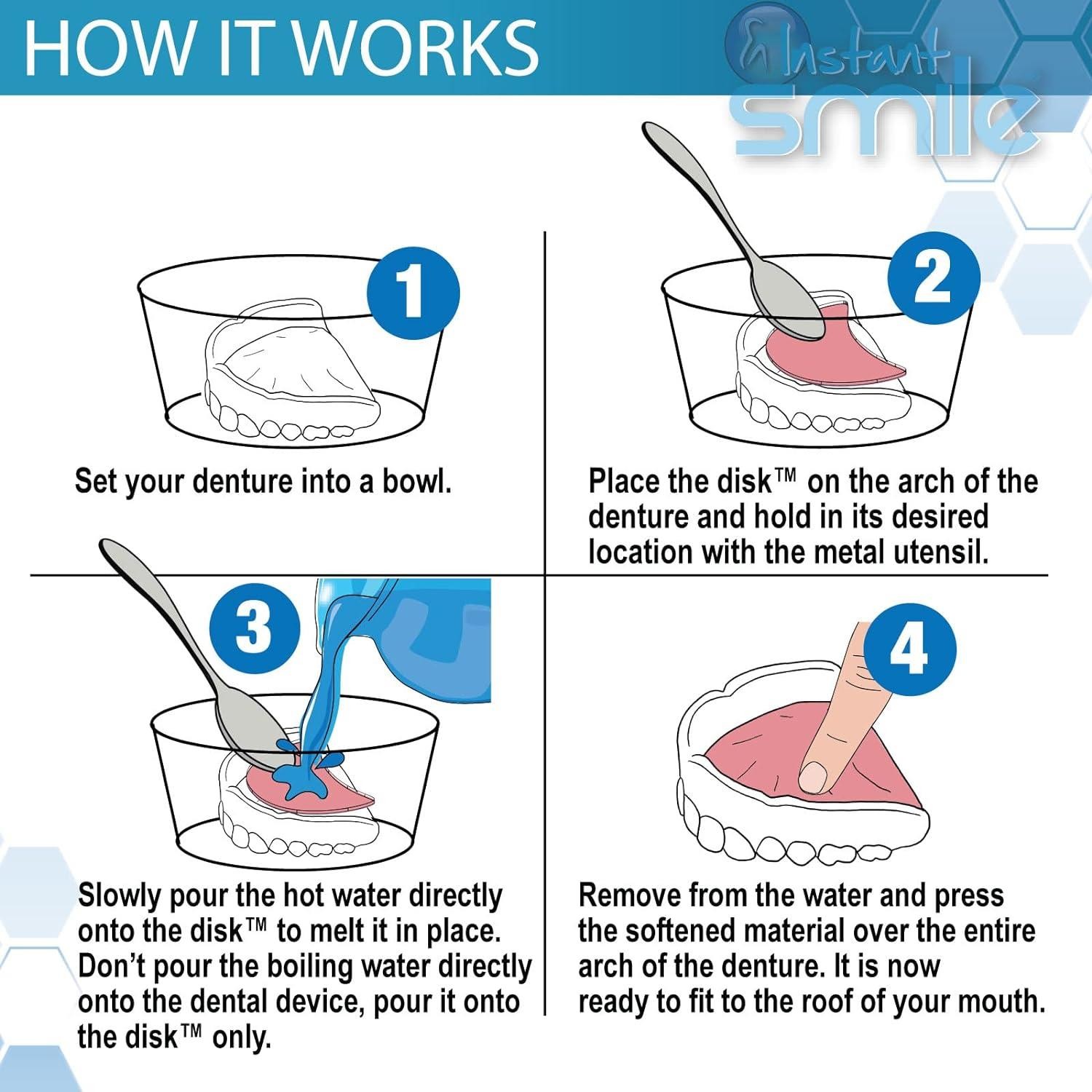 HOW IT WORKS

Instant smile

1

Set your denture into a bowl.

2

Place the disk™ on the arch of the denture and hold in its desired location with the metal utensil.

3

Slowly pour the hot water directly onto the disk™ to melt it in place. Don't pour the boiling water directly onto the dental device, pour it onto the disk™ only.

4

Remove from the water and press the softened material over the entire arch of the denture. It is now ready to fit to the roof of your mouth.