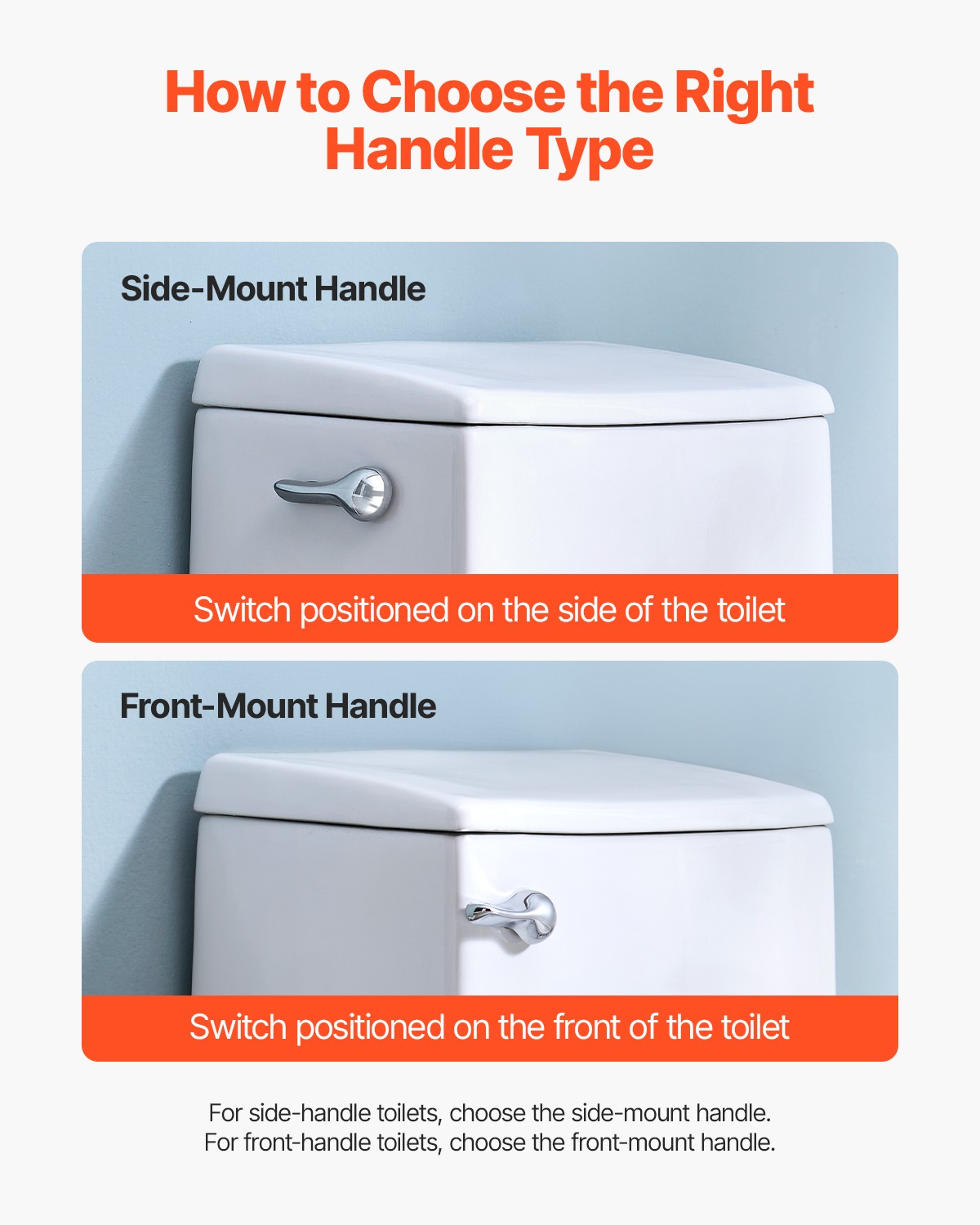 How to Choose the Right Handle Type

Side-Mount Handle

Switch positioned on the side of the toilet

Front-Mount Handle

Switch positioned on the front of the toilet

For side-handle toilets, choose the side-mount handle.
For front-handle toilets, choose the front-mount handle.