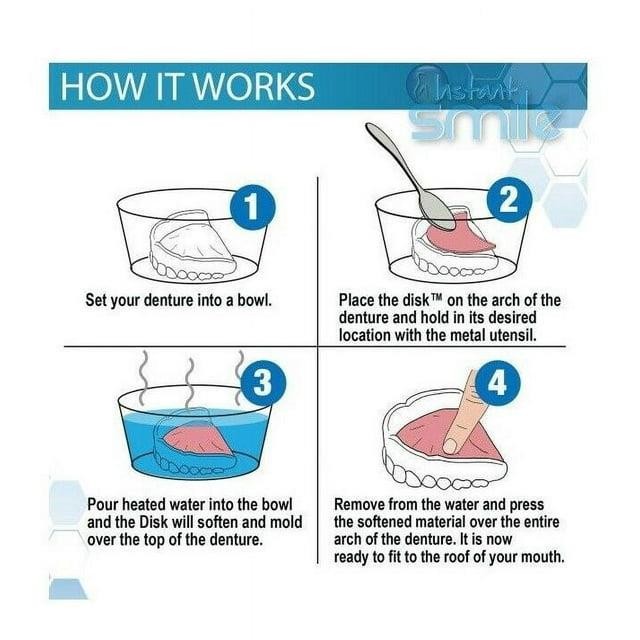 HOW IT WORKS

Instant smile

1

Set your denture into a bowl.

2

Place the disk™ on the arch of the denture and hold in its desired location with the metal utensil.

3

Pour heated water into the bowl and the Disk will soften and mold over the top of the denture.

4

Remove from the water and press the softened material over the entire arch of the denture. It is now ready to fit to the roof of your mouth.