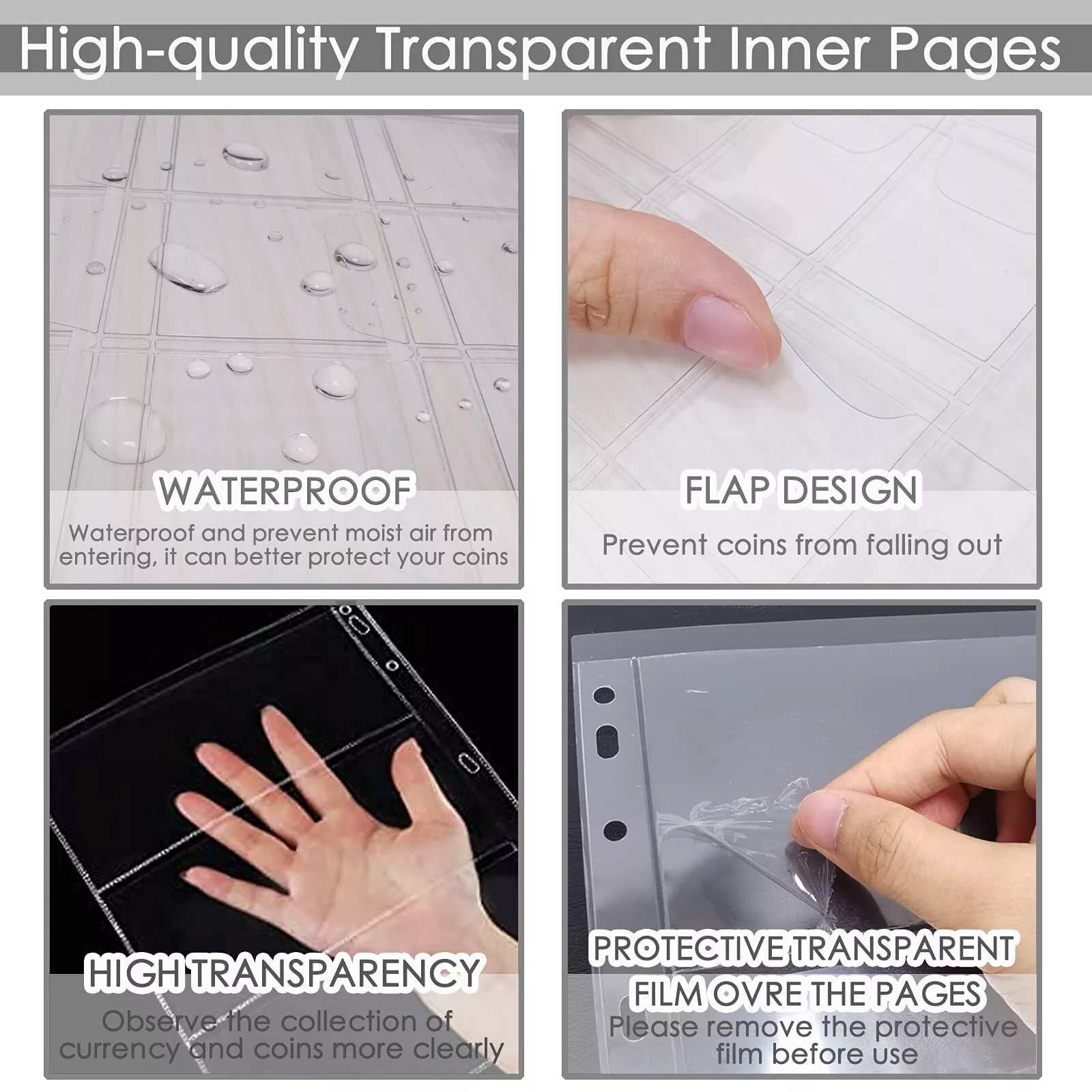 High-quality Transparent Inner Pages

WATERPROOF

Waterproof and prevent moist air from entering, it can better protect your coins

FLAP DESIGN

Prevent coins from falling out

HIGH TRANSPARENCY

Observe the collection of currency and coins more clearly

PROTECTIVE TRANSPARENT FILM OVRE THE PAGES

Please remove the protective film before use