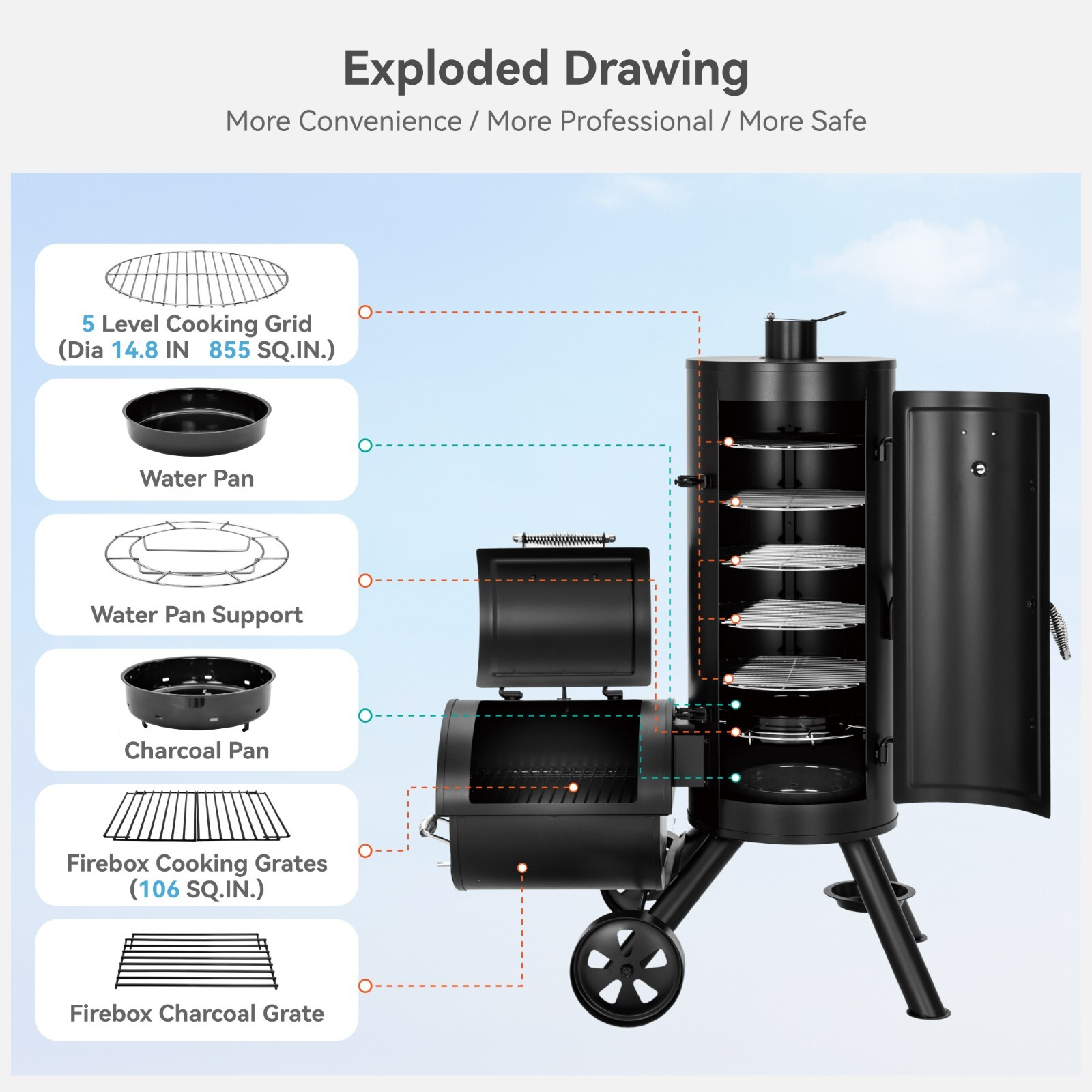 Exploded Drawing

More Convenience / More Professional / More Safe

5 Level Cooking Grid
(Dia 14.8 IN 855 SQ.IN.)

Water Pan

Water Pan Support

Charcoal Pan

Firebox Cooking Grates
(106 SQ.IN.)

Firebox Charcoal Grate