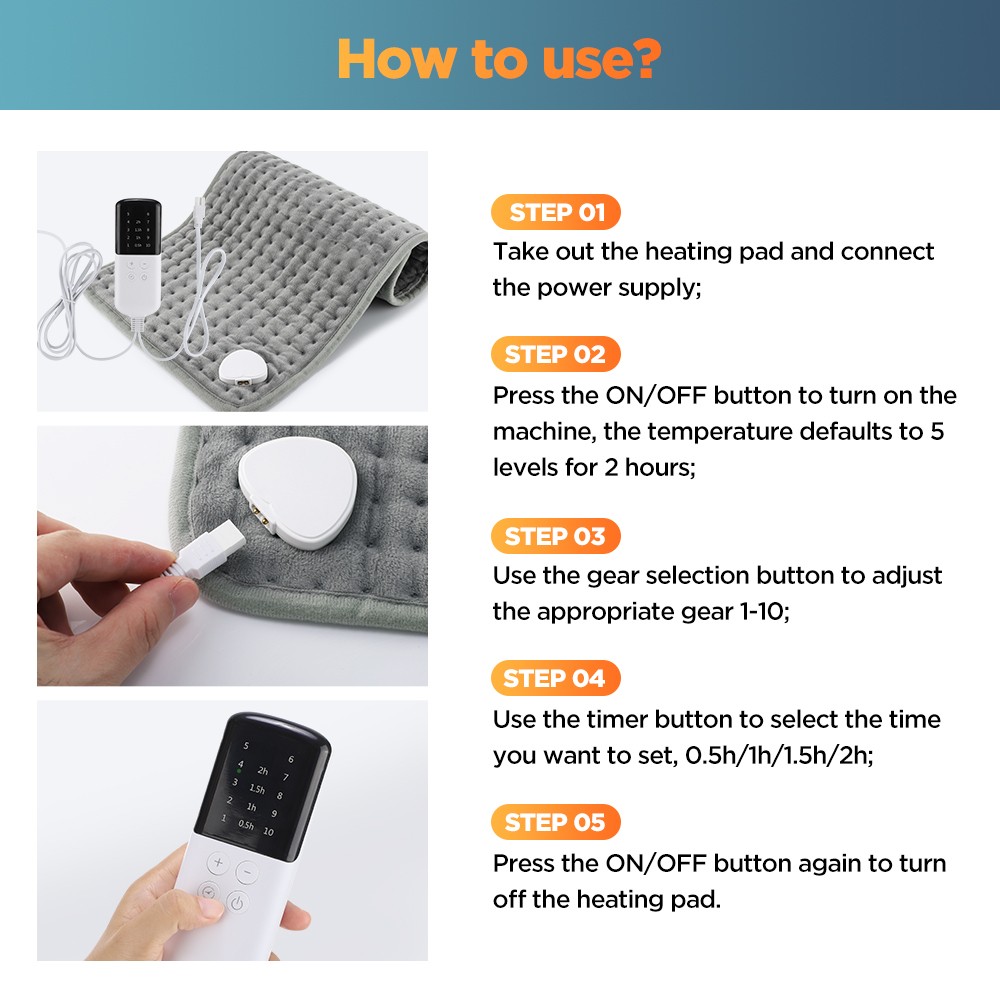 How to use?

5
6
4
2h
7
3
1.5h
8
2
1h
9
1
0.5h
10

STEP 01
Take out the heating pad and connect the power supply;

STEP 02
Press the ON/OFF button to turn on the machine, the temperature defaults to 5 levels for 2 hours;

STEP 03
Use the gear selection button to adjust the appropriate gear 1-10;

STEP 04
Use the timer button to select the time you want to set, 0.5h/1h/1.5h/2h;

STEP 05
Press the ON/OFF button again to turn off the heating pad.