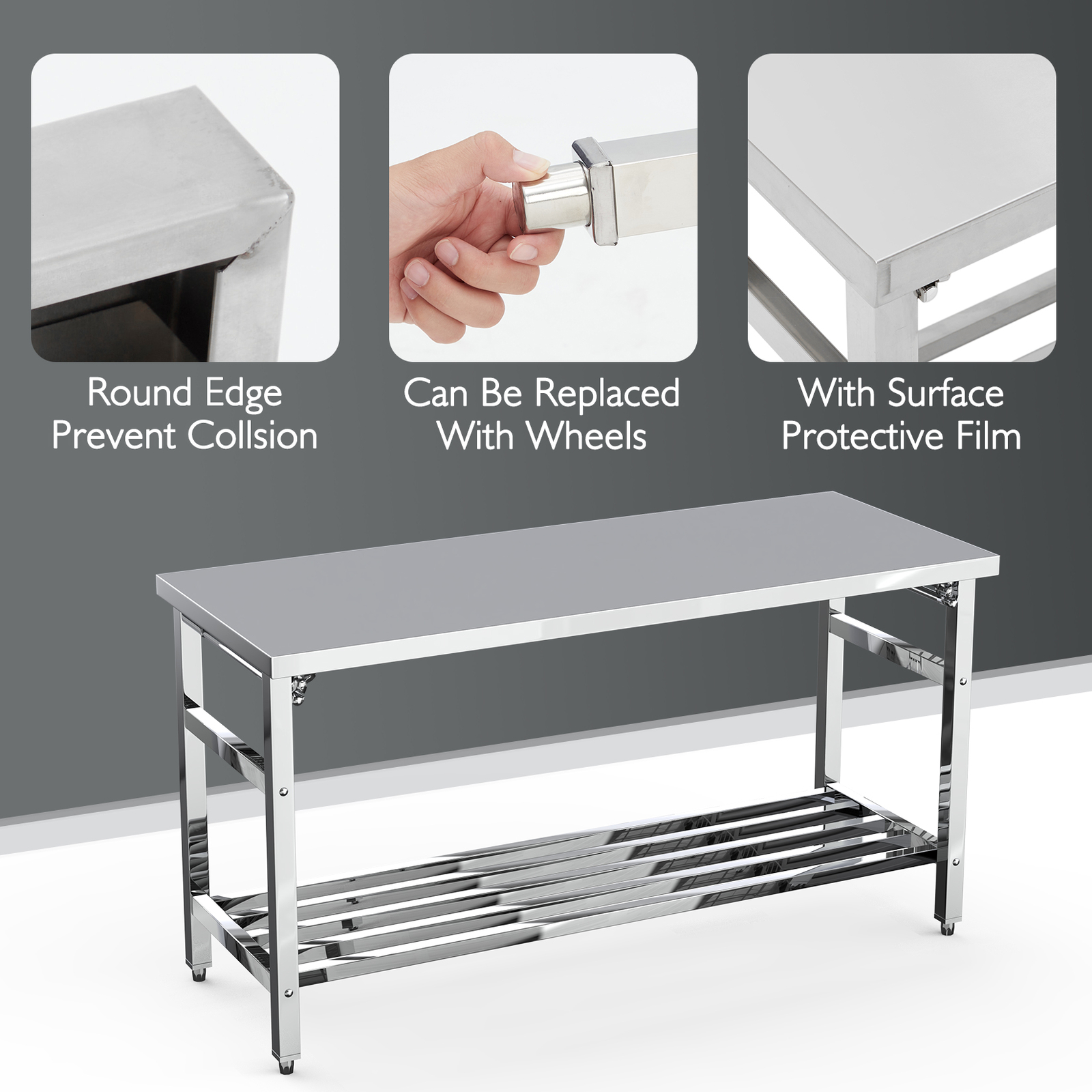 Round Edge
Prevent Collsion

Can Be Replaced
With Wheels

With Surface
Protective Film