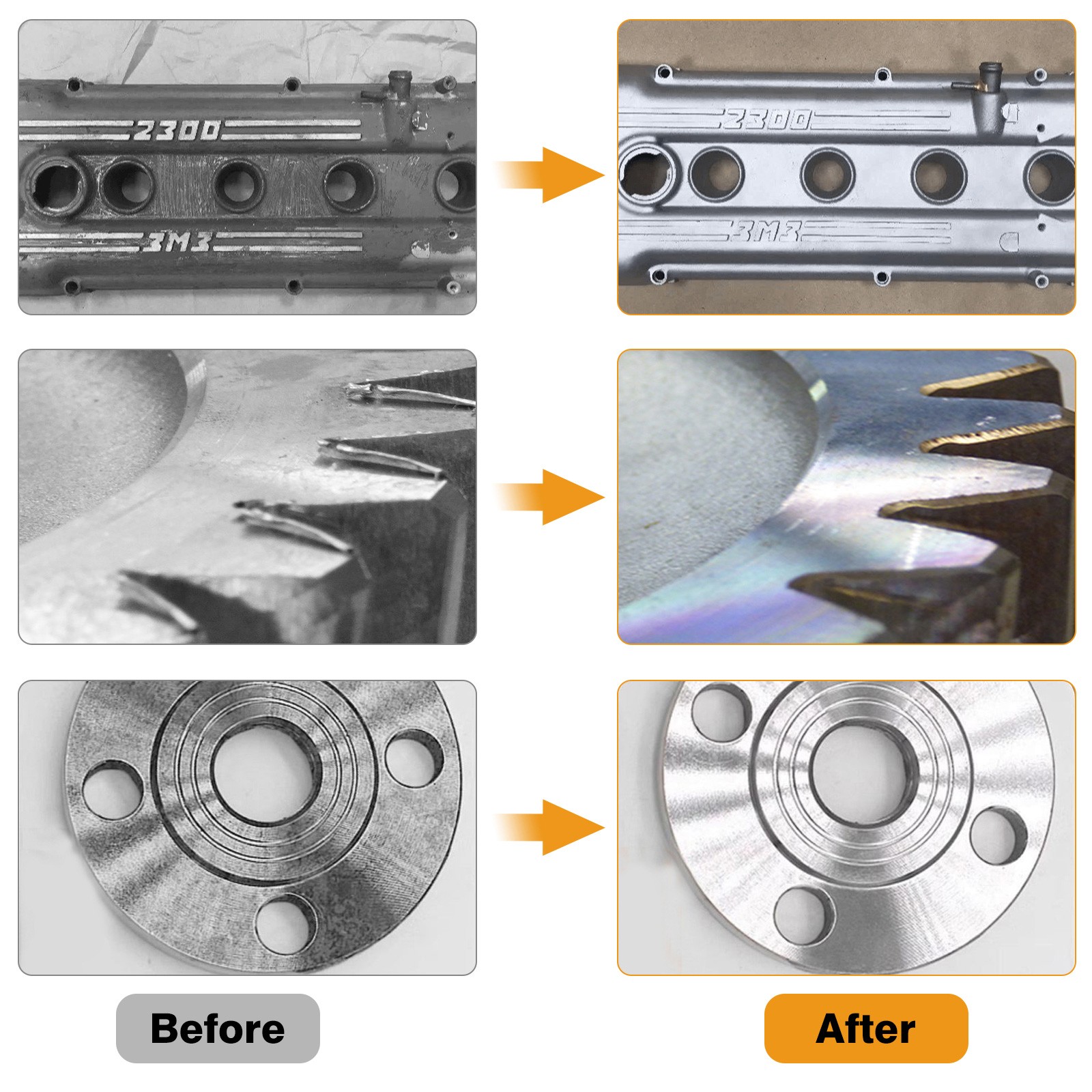 2300
3M3
2300
3M3
Before
After