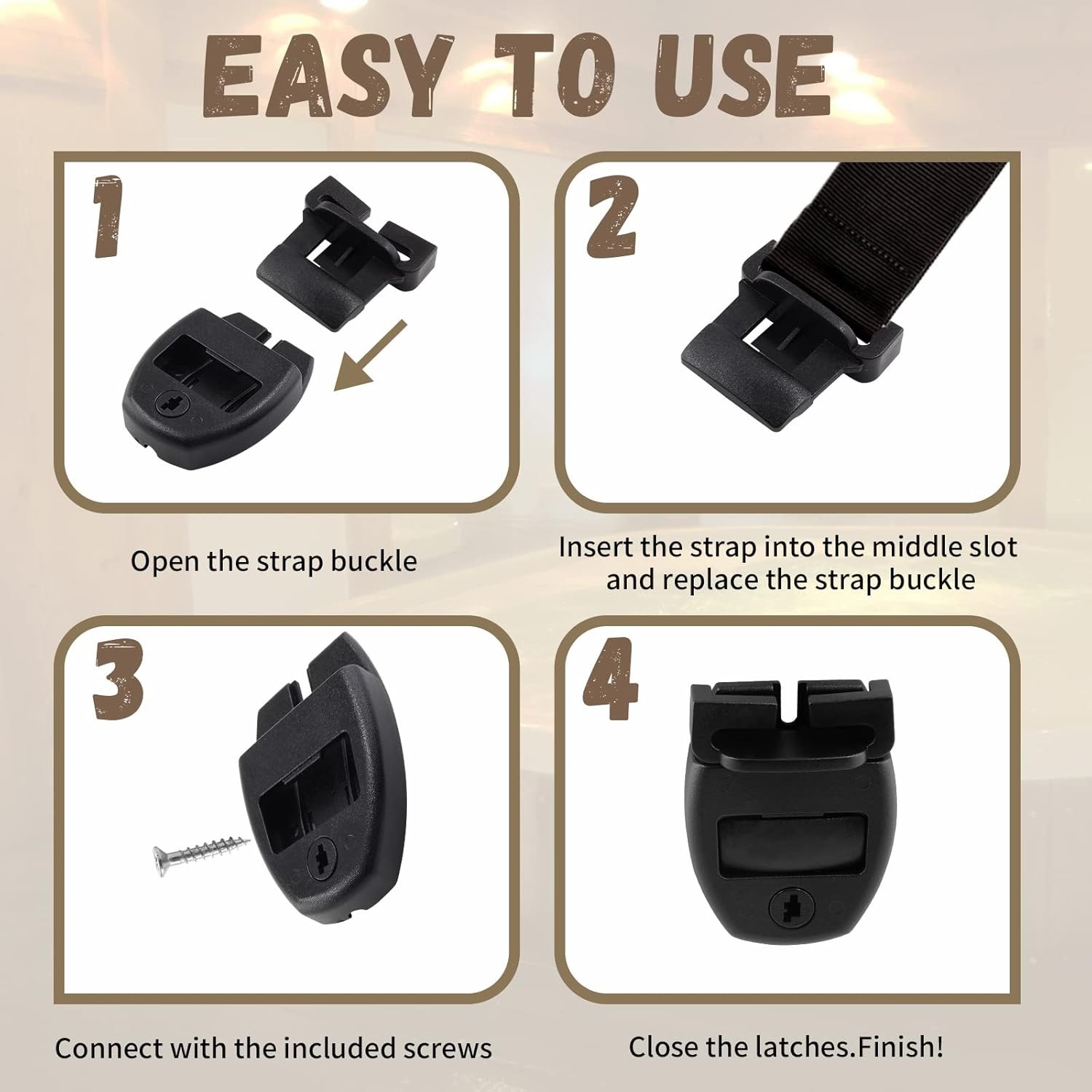 EASY TO USE

1

Open the strap buckle

2

Insert the strap into the middle slot and replace the strap buckle

3

Connect with the included screws

4

Close the latches.Finish!