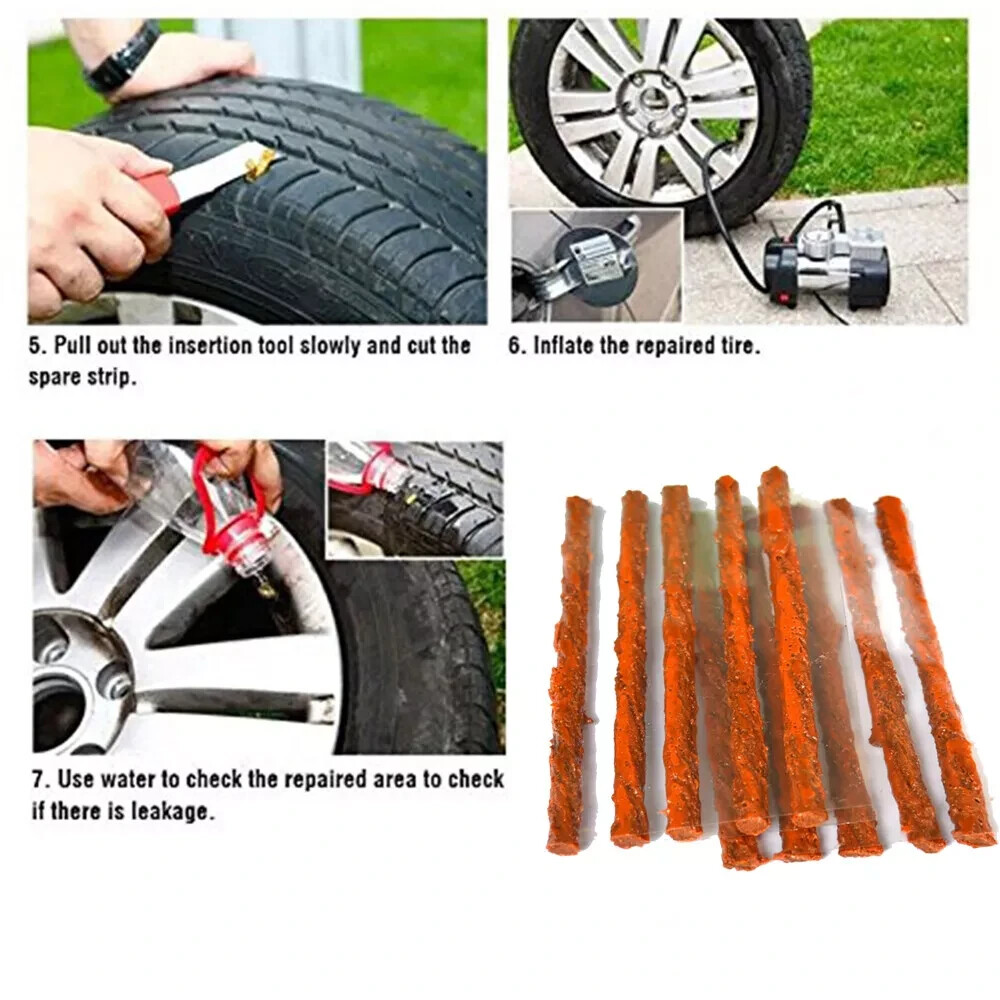 5. Pull out the insertion tool slowly and cut the spare strip.

6. Inflate the repaired tire.

7. Use water to check the repaired area to check if there is leakage.