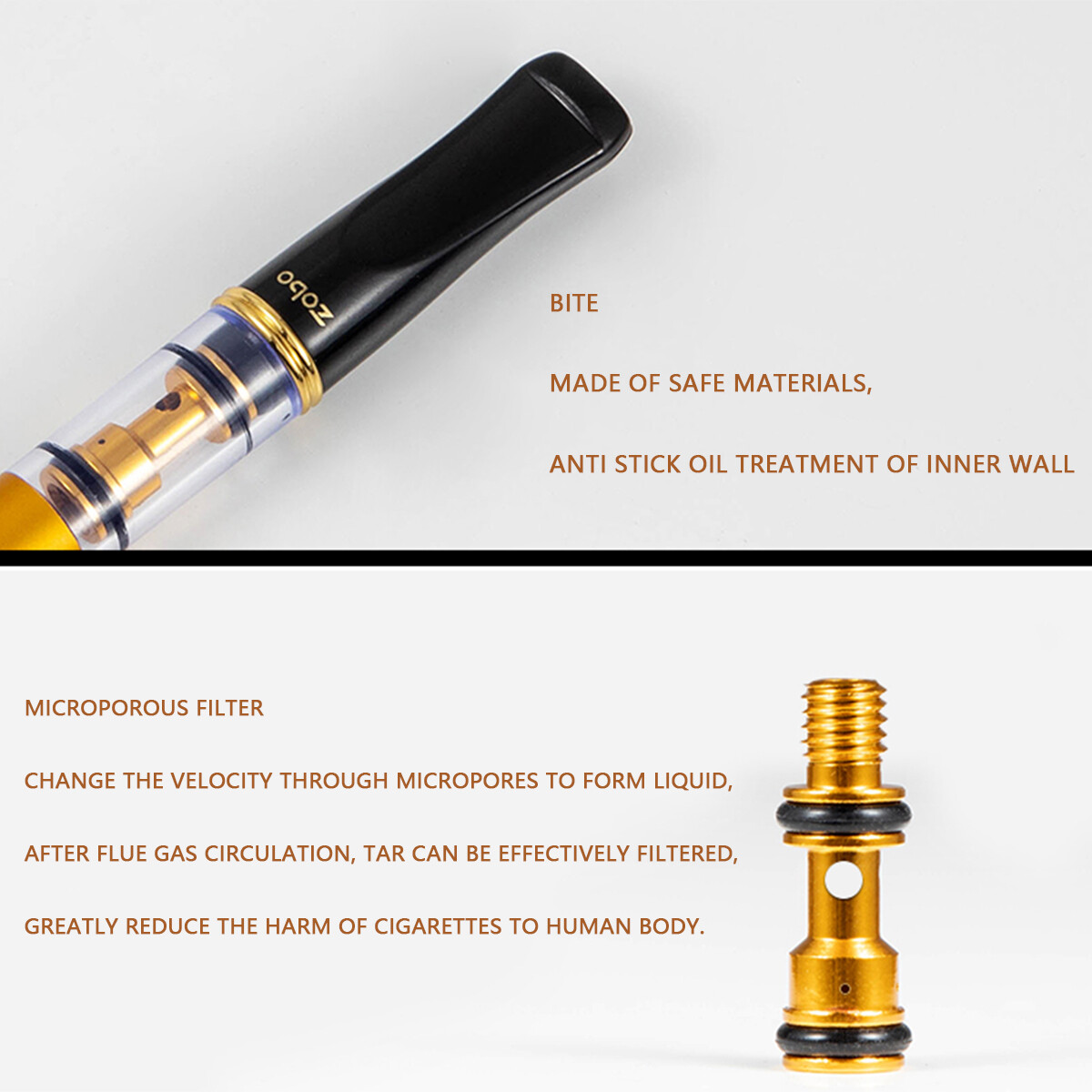 zobo

BITE

MADE OF SAFE MATERIALS,

ANTI STICK OIL TREATMENT OF INNER WALL

MICROPOROUS FILTER

CHANGE THE VELOCITY THROUGH MICROPORES TO FORM LIQUID,

AFTER FLUE GAS CIRCULATION, TAR CAN BE EFFECTIVELY FILTERED,

GREATLY REDUCE THE HARM OF CIGARETTES TO HUMAN BODY.