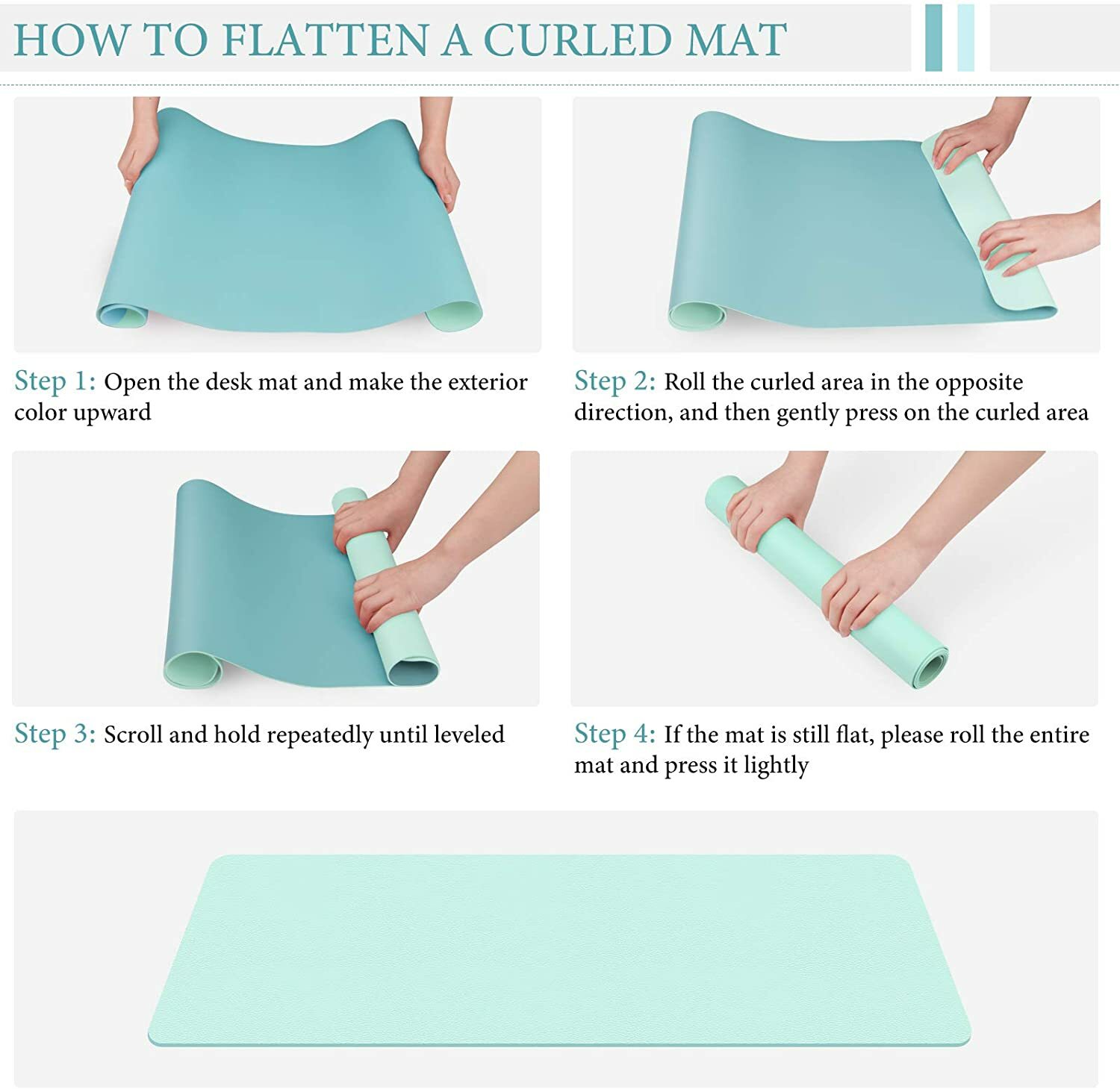 HOW TO FLATTEN A CURLED MAT

Step 1: Open the desk mat and make the exterior color upward

Step 2: Roll the curled area in the opposite direction, and then gently press on the curled area

Step 3: Scroll and hold repeatedly until leveled

Step 4: If the mat is still flat, please roll the entire mat and press it lightly