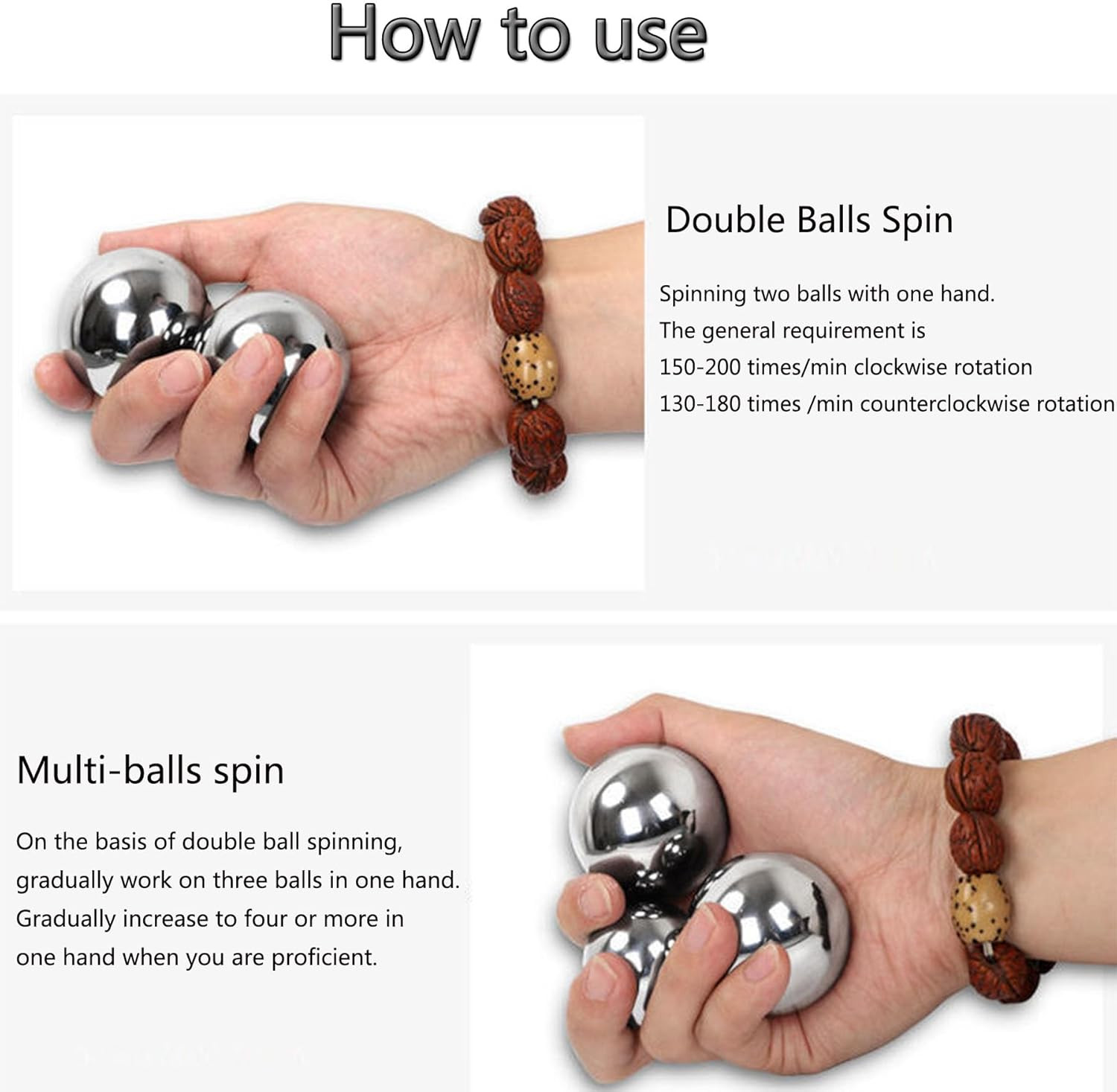 How to use

Double Balls Spin

Spinning two balls with one hand.
The general requirement is
150-200 times/min clockwise rotation
130-180 times /min counterclockwise rotation

Multi-balls spin

On the basis of double ball spinning, gradually work on three balls in one hand. Gradually increase to four or more in one hand when you are proficient.