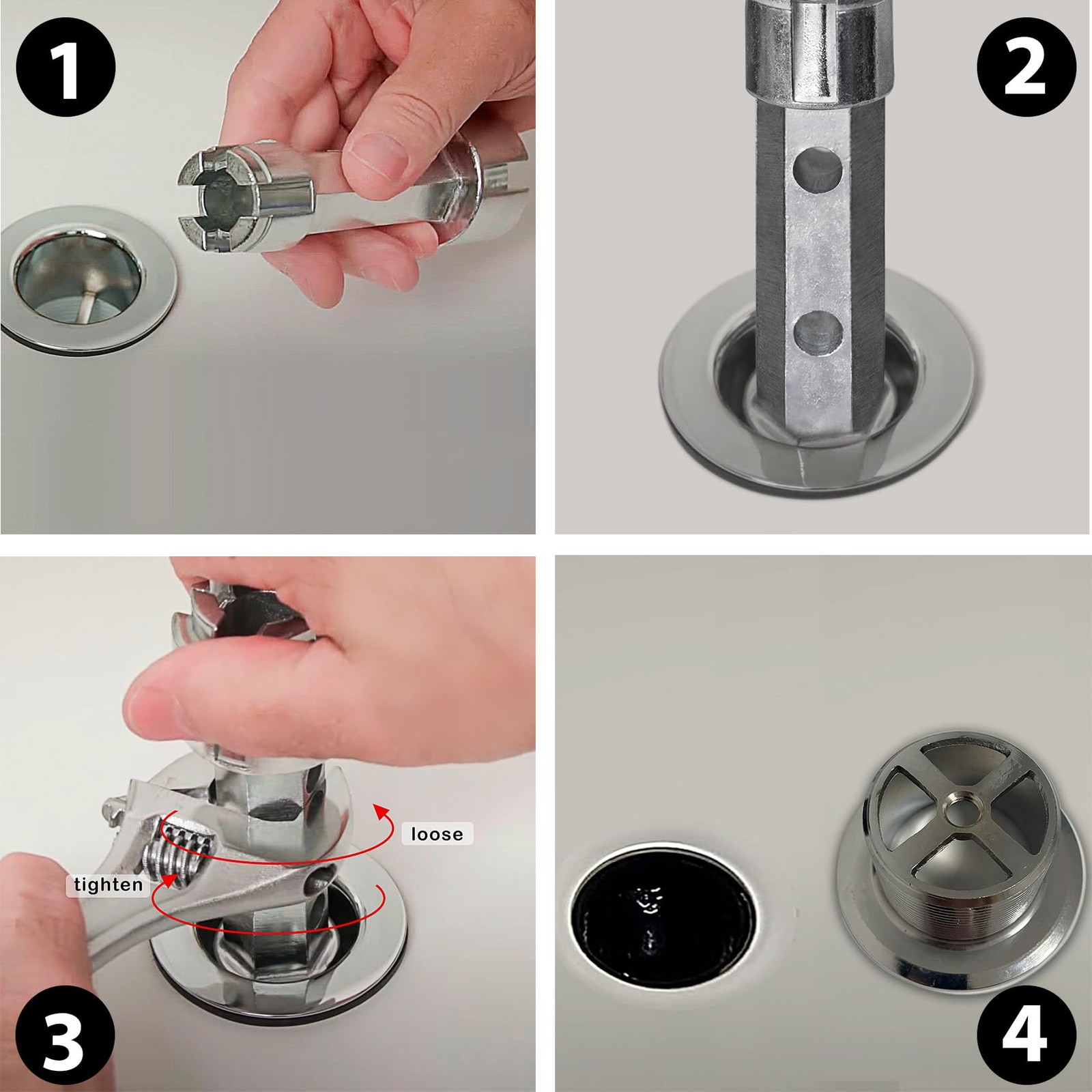 1

2

loose

tighten

3

4