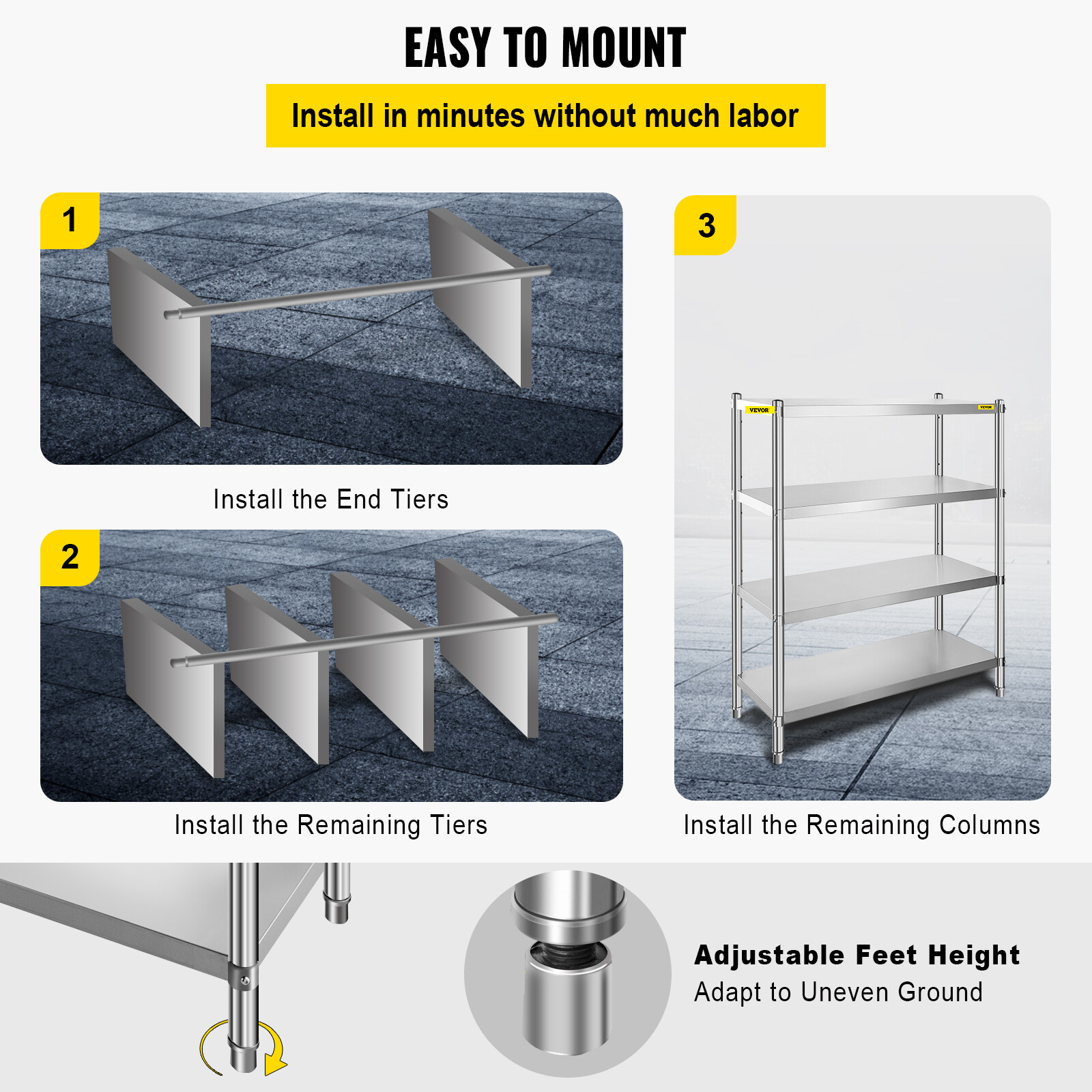 EASY TO MOUNT

Install in minutes without much labor

1

Install the End Tiers

2

Install the Remaining Tiers

3

VEVOR

VEVOR

Install the Remaining Columns

Adjustable Feet Height
Adapt to Uneven Ground