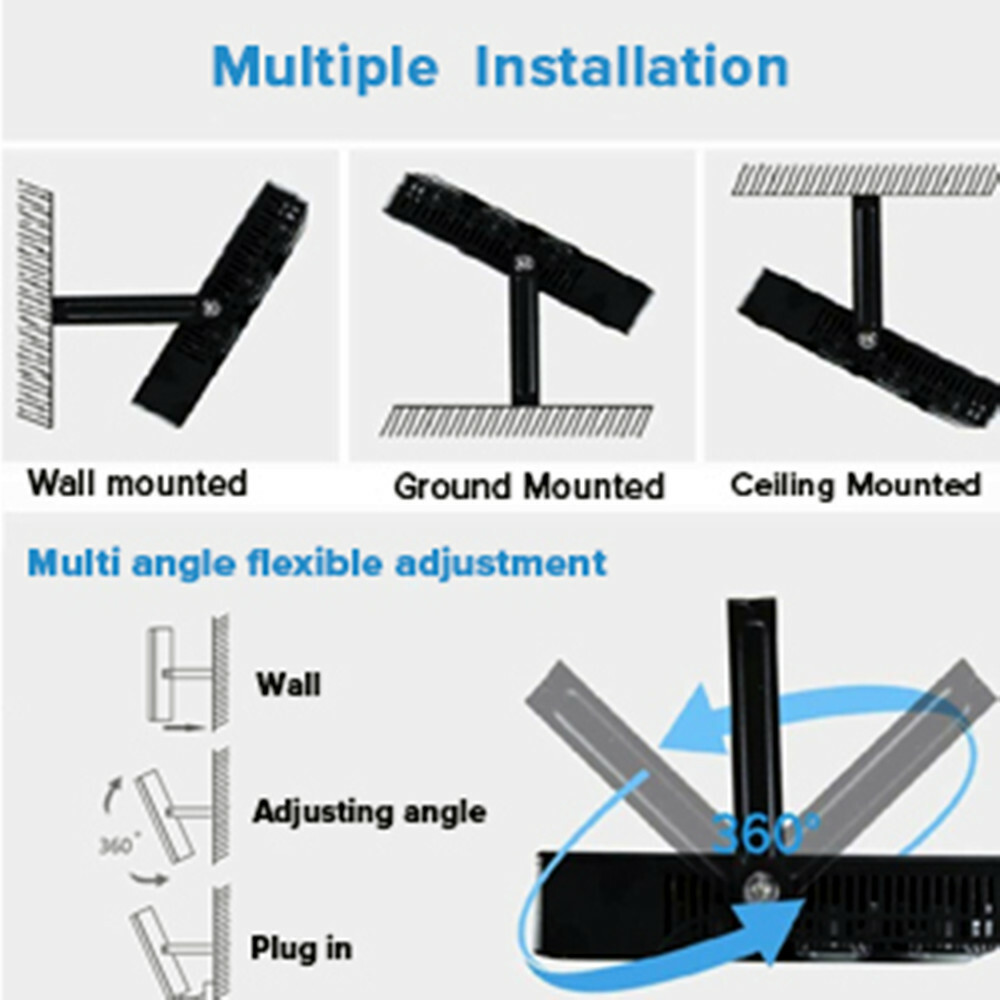 Multiple Installation

Wall mounted

Ground Mounted

Ceiling Mounted

Multi angle flexible adjustment

Wall

360°

Adjusting angle

Plug in

360°