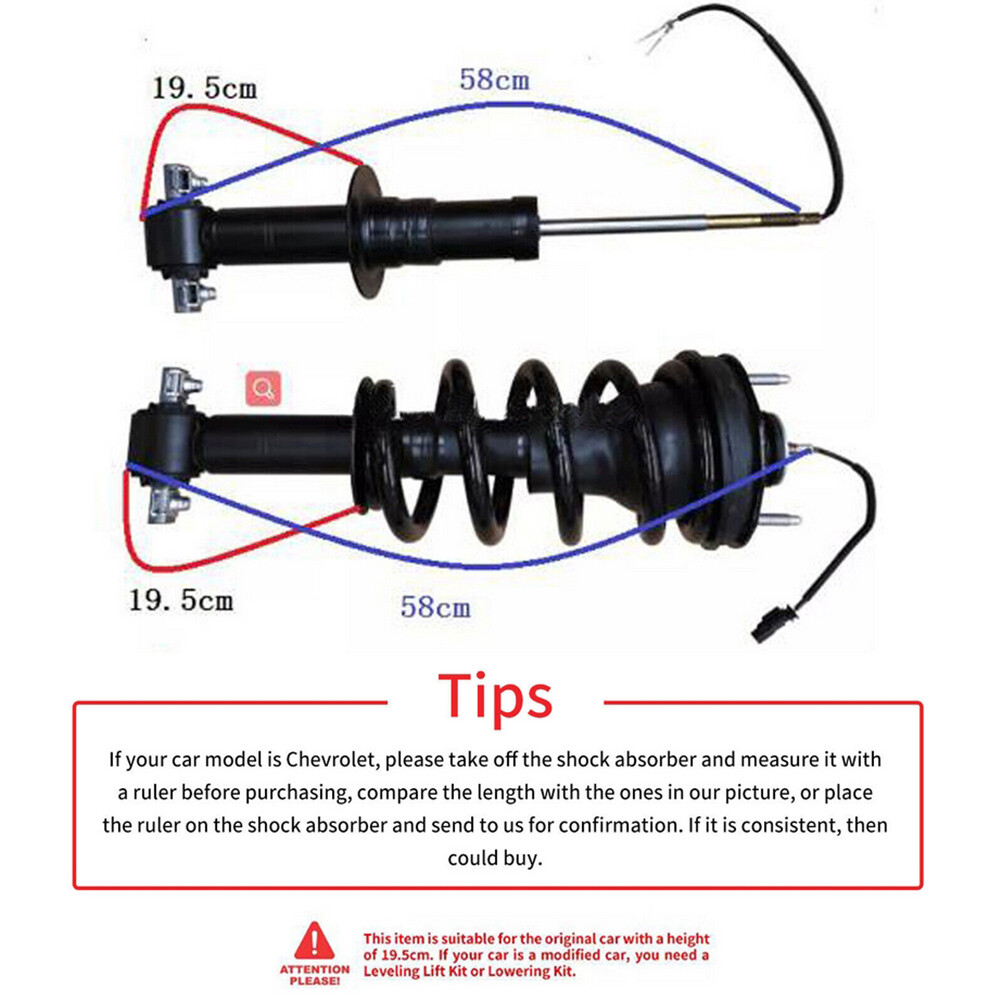 19.5cm
58cm

19.5cm
58cm

Tips

If your car model is Chevrolet, please take off the shock absorber and measure it with a ruler before purchasing, compare the length with the ones in our picture, or place the ruler on the shock absorber and send to us for confirmation. If it is consistent, then could buy.

ATTENTION PLEASE!

This item is suitable for the original car with a height of 19.5cm. If your car is a modified car, you need a Leveling Lift Kit or Lowering Kit.