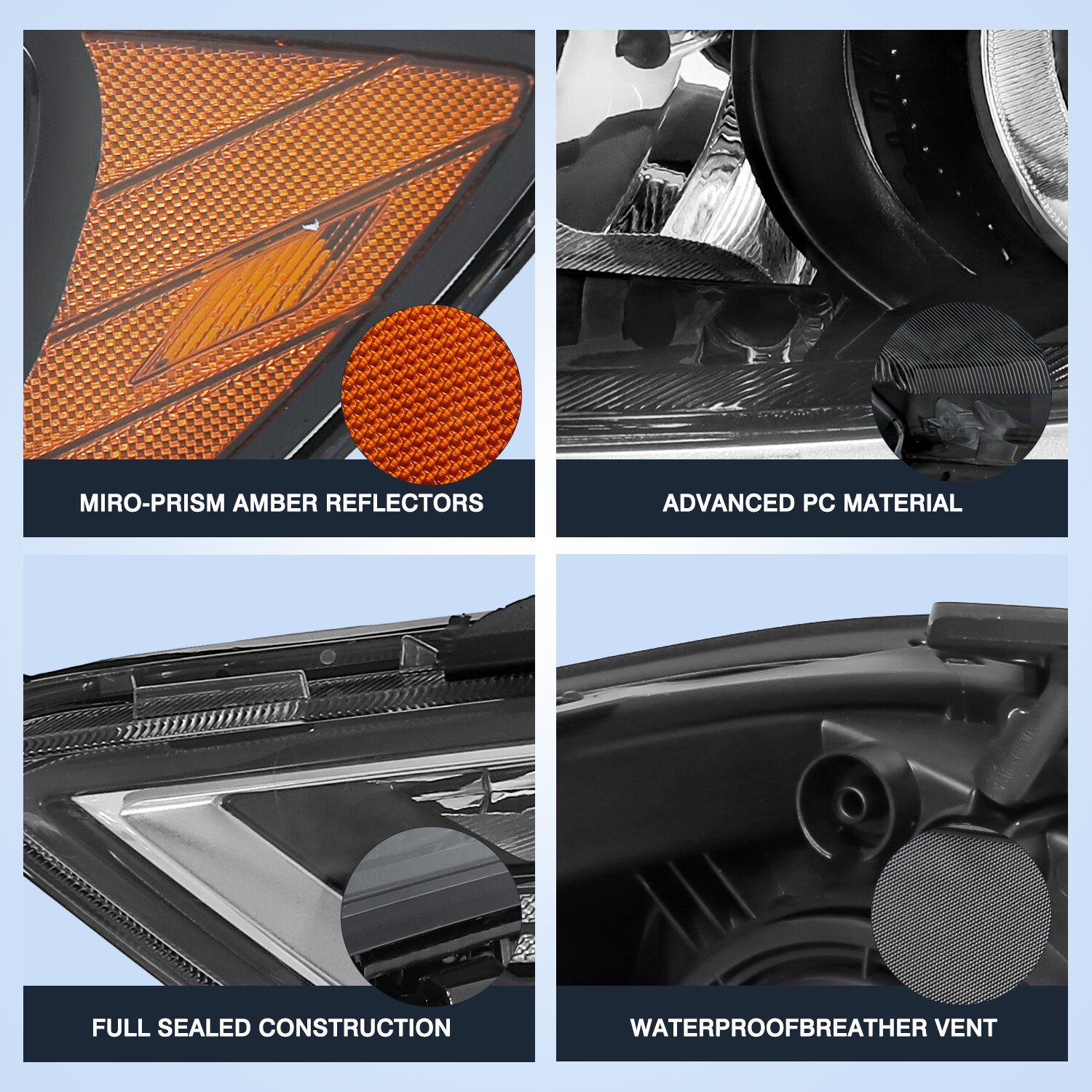 MIRO-PRISM AMBER REFLECTORS

ADVANCED PC MATERIAL

FULL SEALED CONSTRUCTION

WATERPROOFBREATHER VENT