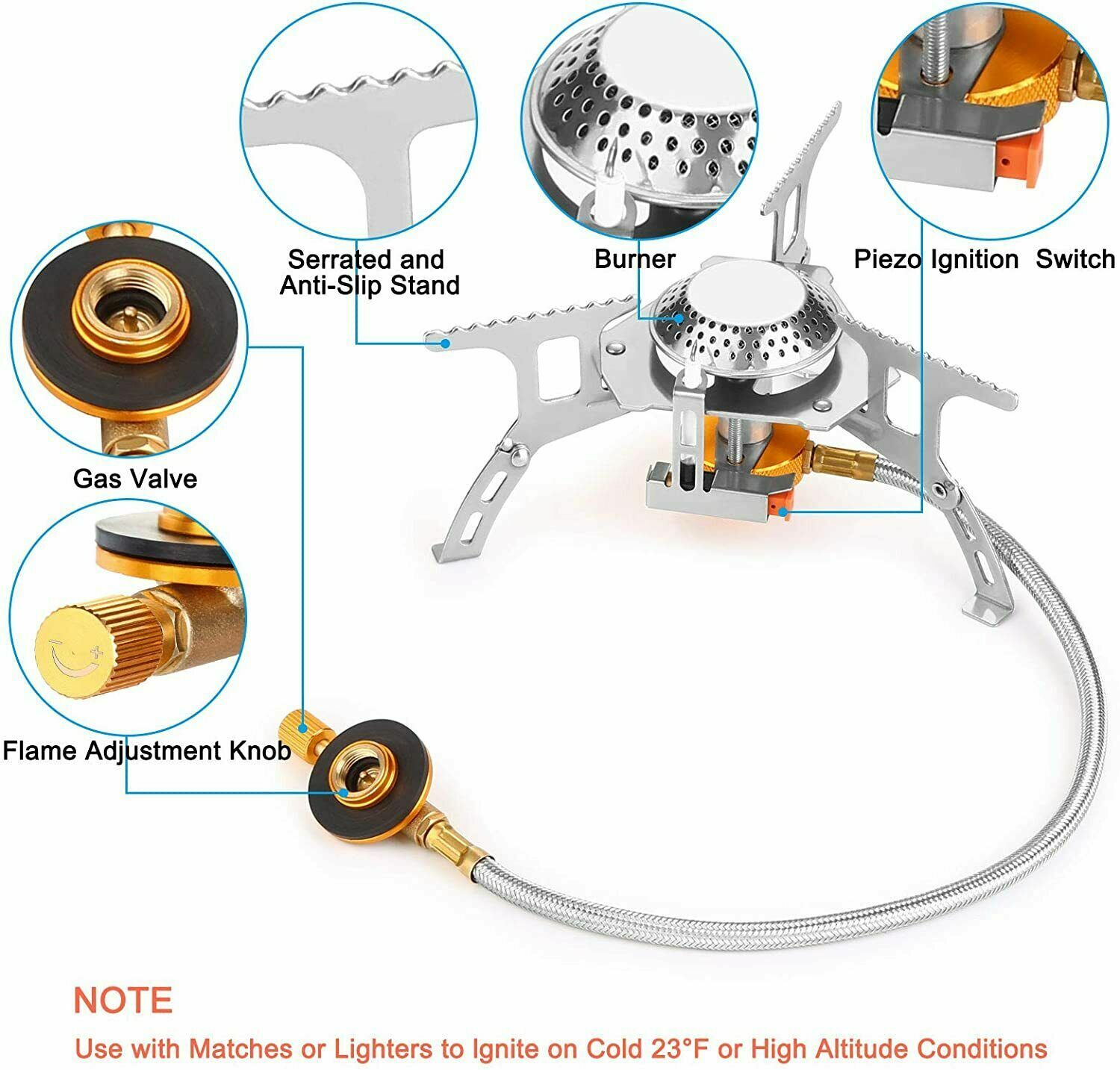 Serrated and Anti-Slip Stand

Burner

Piezo Ignition Switch

Gas Valve

Flame Adjustment Knob

NOTE

Use with Matches or Lighters to Ignite on Cold 23°F or High Altitude Conditions