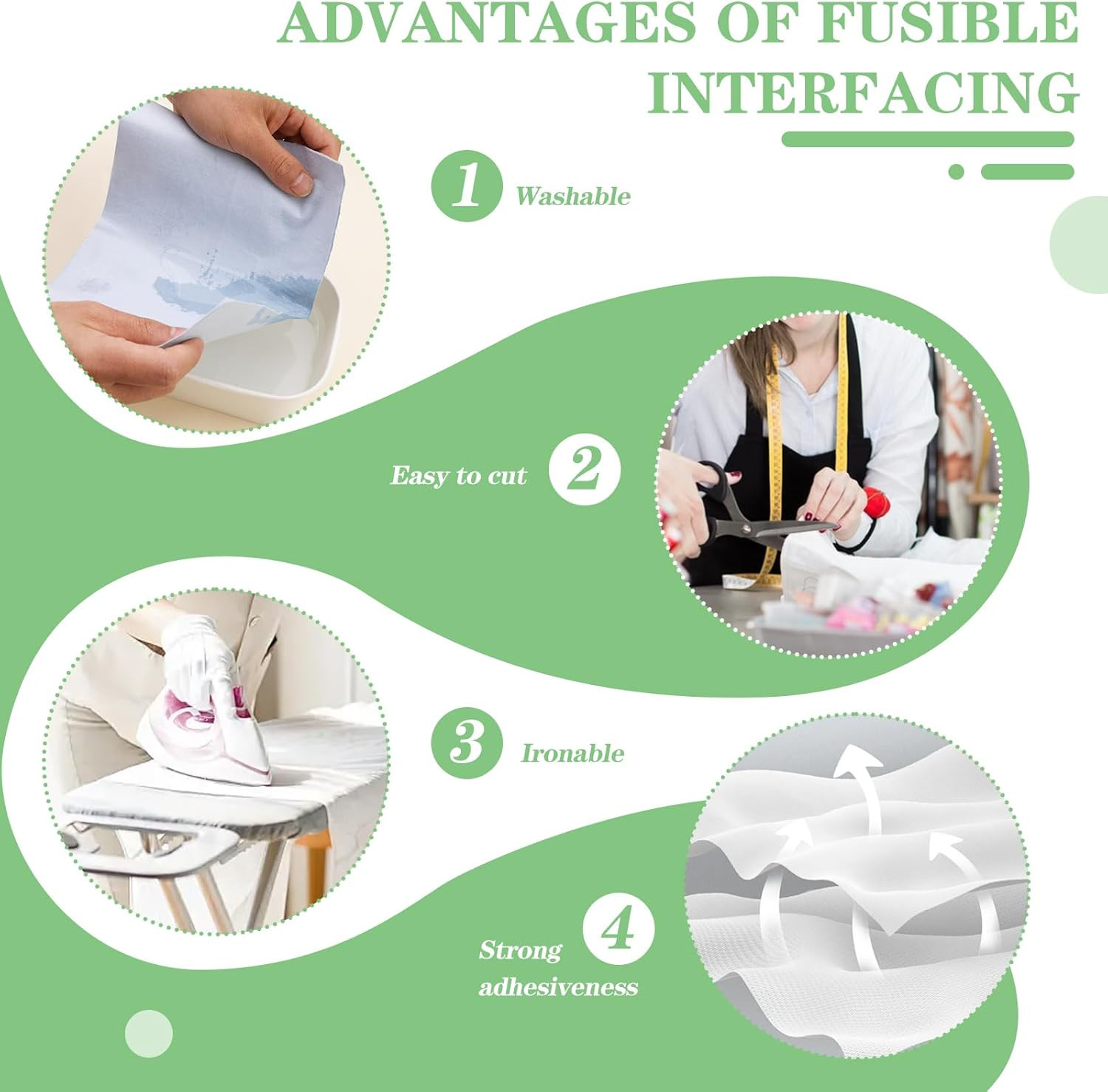 ADVANTAGES OF FUSIBLE INTERFACING

1 Washable

Easy to cut 2

3 Ironable

Strong adhesiveness 4