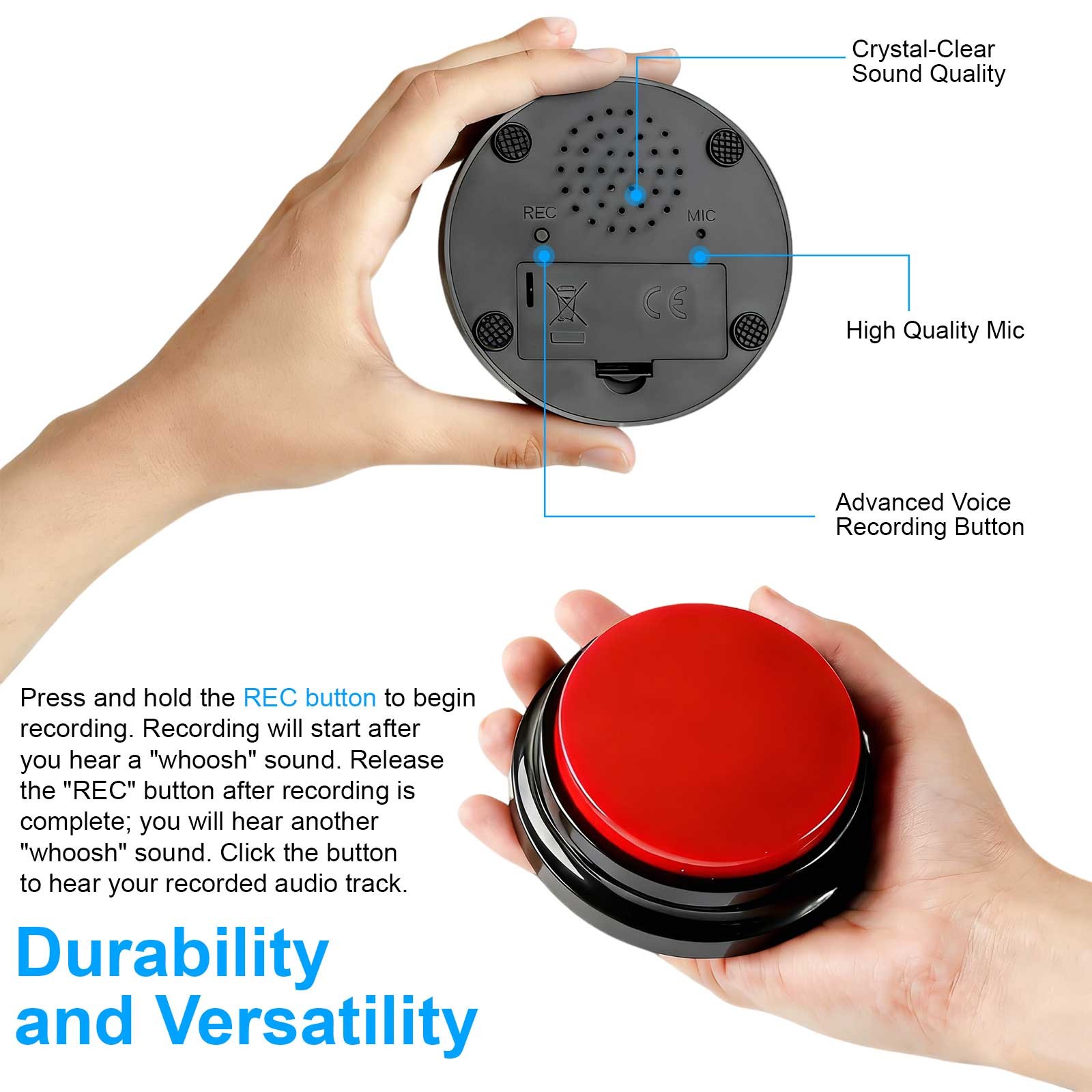 Crystal-Clear
Sound Quality

REC

MIC

CE

High Quality Mic

Advanced Voice
Recording Button

Press and hold the REC button to begin recording. Recording will start after you hear a "whoosh" sound. Release the "REC" button after recording is complete; you will hear another "whoosh" sound. Click the button to hear your recorded audio track.

Durability
and Versatility